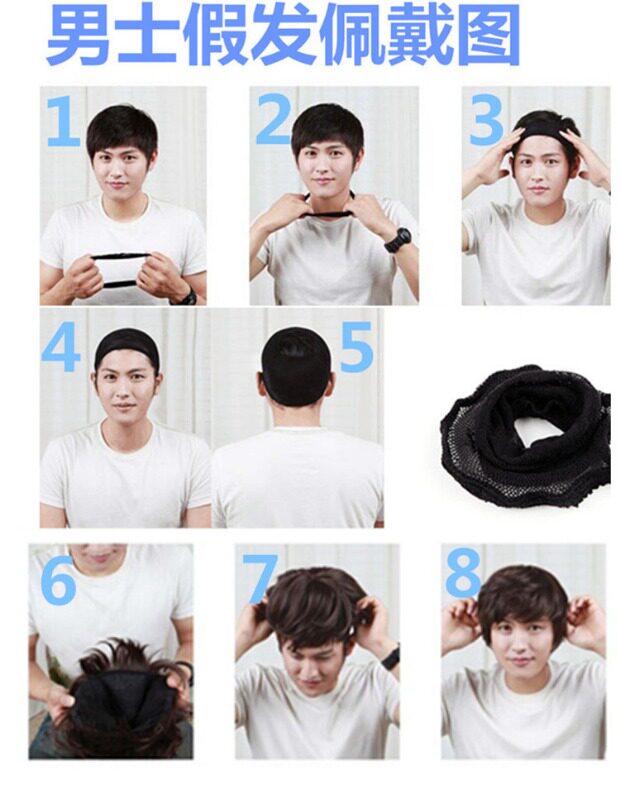 男士假发佩戴图

1

2

3

4

5

6

7

8