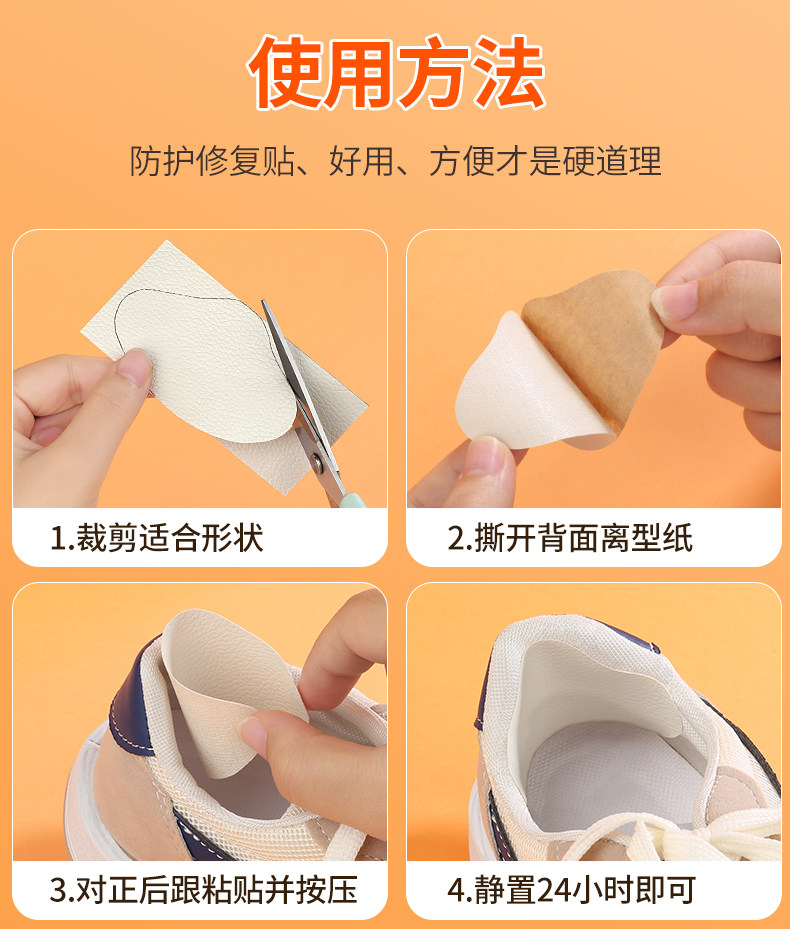 使用方法

防护修复贴、好用、方便才是硬道理

1.裁剪适合形状

2.撕开背面离型纸

3.对正后跟粘贴并按压

4.静置24小时即可