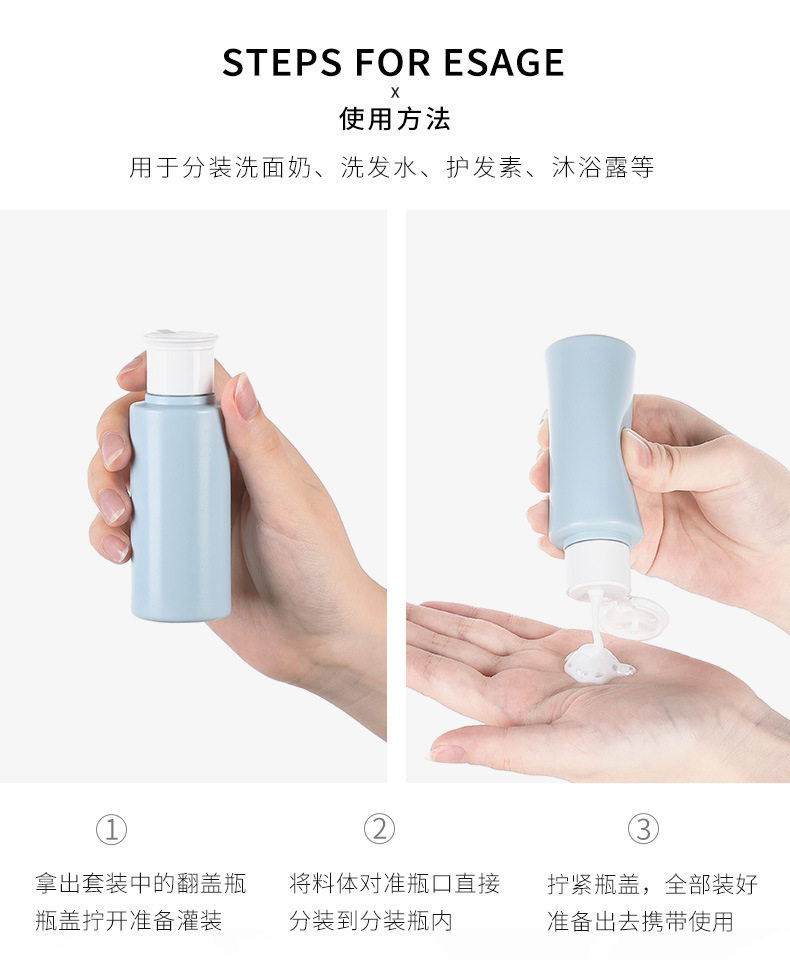 STEPS FOR ESAGE

x

使用方法

用于分装洗面奶、洗发水、护发素、沐浴露等

①

拿出套装中的翻盖瓶瓶盖拧开准备灌装

②

将料体对准瓶口直接分装到分装瓶内

③

拧紧瓶盖，全部装好准备出去携带使用