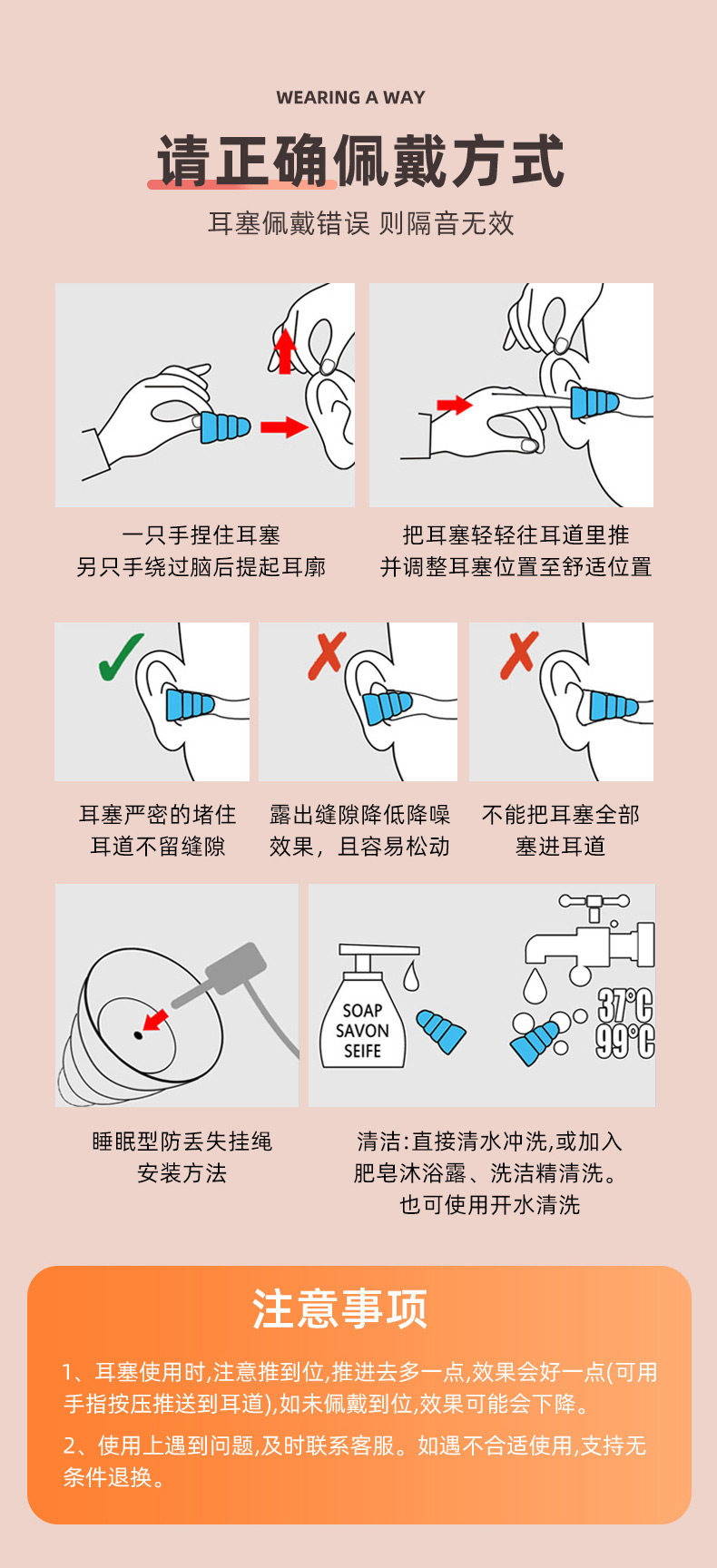 WEARING A WAY

请正确佩戴方式

耳塞佩戴错误 则隔音无效

一只手捏住耳塞
另只手绕过脑后提起耳廓

把耳塞轻轻往耳道里推
并调整耳塞位置至舒适位置

耳塞严密的堵住
耳道不留缝隙

露出缝隙降低降噪
效果，且容易松动

不能把耳塞全部
塞进耳道

SOAP
SAVON
SEIFE

37℃
99℃

睡眠型防丢失挂绳
安装方法

清洁:直接清水冲洗,或加入
肥皂沐浴露、洗洁精清洗。
也可使用开水清洗

注意事项

1、耳塞使用时,注意推到位,推进去多一点,效果会好一点(可用手指按压推送到耳道),如未佩戴到位,效果可能会下降。

2、使用上遇到问题,及时联系客服。如遇不合适使用,支持无条件退换。