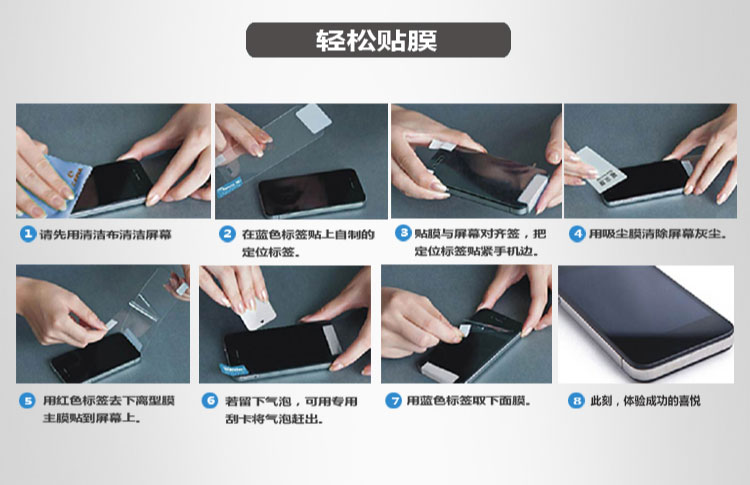 轻松贴膜

1 请先用清洁布清洁屏幕

2 在蓝色标签贴上自制的定位标签。

3 贴膜与屏幕对齐签，把定位标签贴紧手机边。

4 用吸尘膜清除屏幕灰尘。

5 用红色标签去下离型膜主膜贴到屏幕上。

6 若留下气泡，可用专用刮卡将气泡赶出。

7 用蓝色标签取下面膜。

8 此刻，体验成功的喜悦