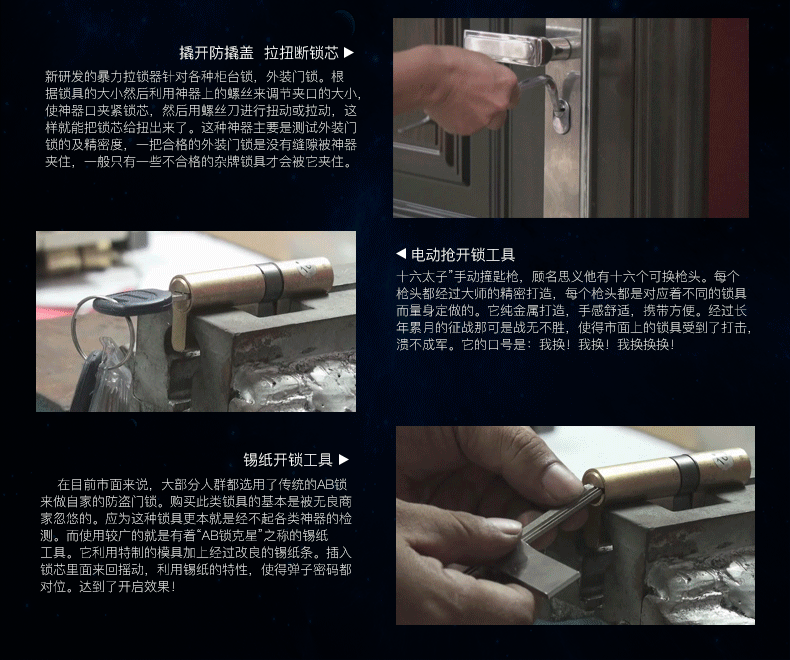 撬开防撬盖 拉扭断锁芯 ▶

新研发的暴力拉锁器针对各种柜台锁，外装门锁。根据锁具的大小然后利用神器上的螺丝来调节夹口的大小，使神器口夹紧锁芯，然后用螺丝刀进行扭动或拉动，这样就能把锁芯给扭出来了。这种神器主要是测试外装门锁的及精密度，一把合格的外装门锁是没有缝隙被神器夹住，一般只有一些不合格的杂牌锁具才会被它夹住。

◀ 电动抢开锁工具

十六太子"手动撞匙枪，顾名思义他有十六个可换枪头。每个枪头都经过大师的精密打造，每个枪头都是对应着不同的锁具而量身定做的。它纯金属打造，手感舒适，携带方便。经过长年累月的征战那可是战无不胜，使得市面上的锁具受到了打击，溃不成军。它的口号是：我换！我换！我换换换！

锡纸开锁工具 ▶

在目前市面来说，大部分人群都选用了传统的AB锁来做自家的防盗门锁。购买此类锁具的基本是被无良商家忽悠的。应为这种锁具更本就是经不起各类神器的检测。而使用较广的就是有着"AB锁克星"之称的锡纸工具。它利用特制的模具加上经过改良的锡纸条。插入锁芯里面来回摇动，利用锡纸的特性，使得弹子密码都对位。达到了开启效果！