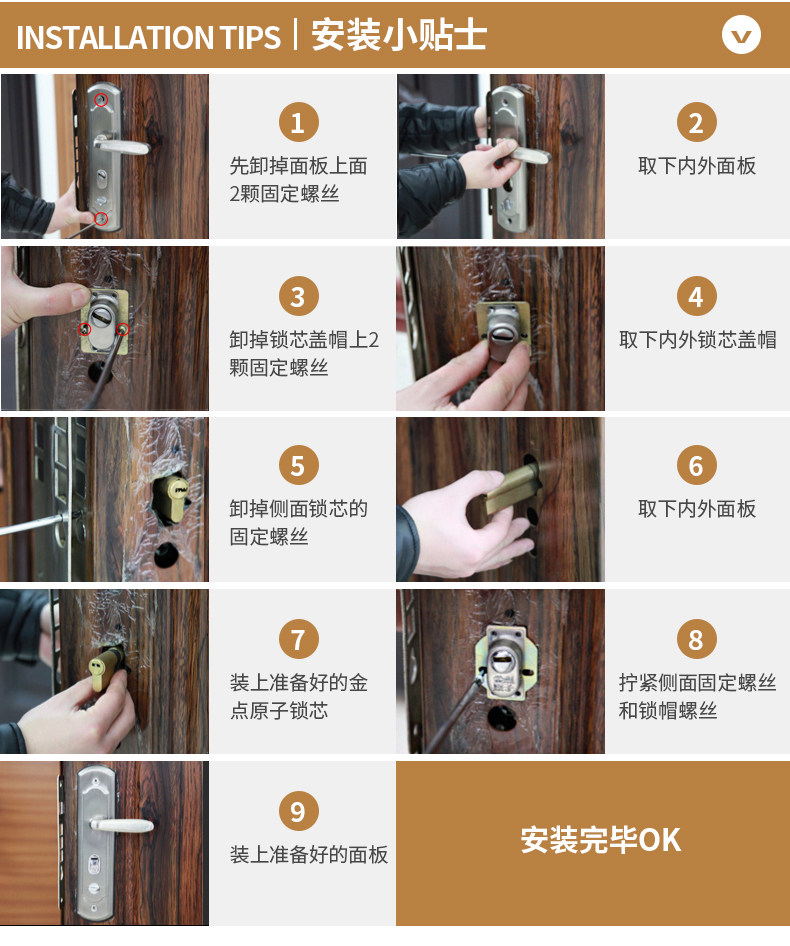 INSTALLATION TIPS | 安装小贴士

1
先卸掉面板上面2颗固定螺丝

2
取下内外面板

3
卸掉锁芯盖帽上2颗固定螺丝

4
取下内外锁芯盖帽

5
卸掉侧面锁芯的固定螺丝

6
取下内外面板

7
装上准备好的金点原子锁芯

8
拧紧侧面固定螺丝和锁帽螺丝

9
装上准备好的面板

安装完毕OK