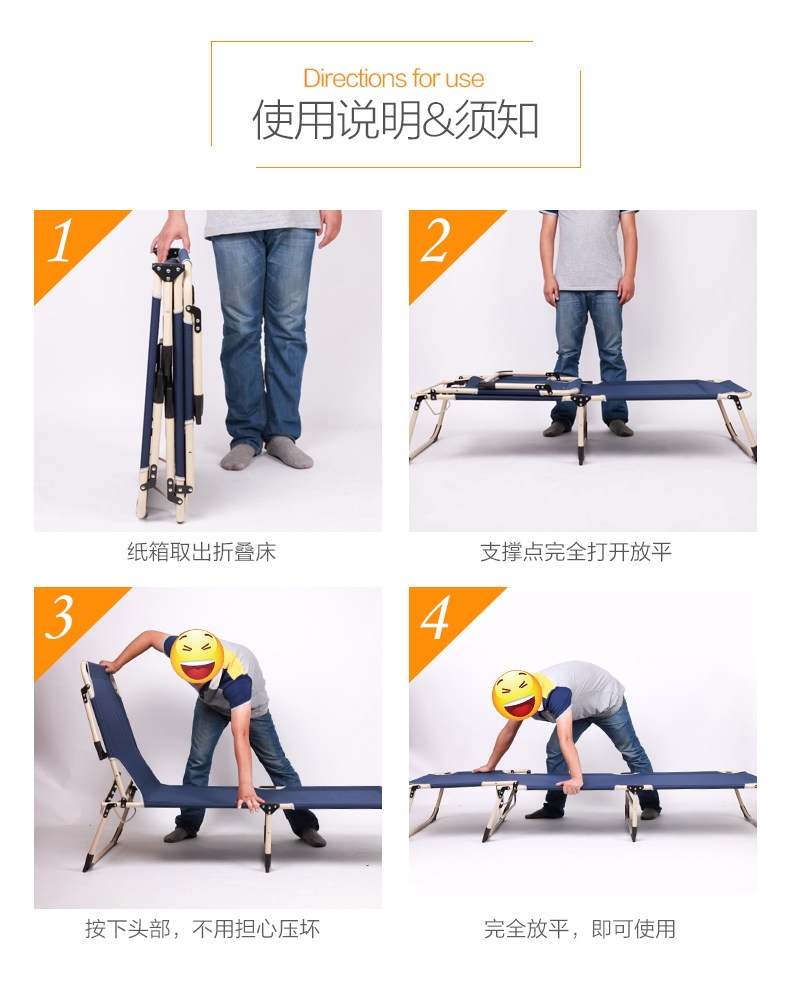 Directions for use
使用说明&须知

1

纸箱取出折叠床

2

支撑点完全打开放平

3

按下头部，不用担心压坏

4

完全放平，即可使用