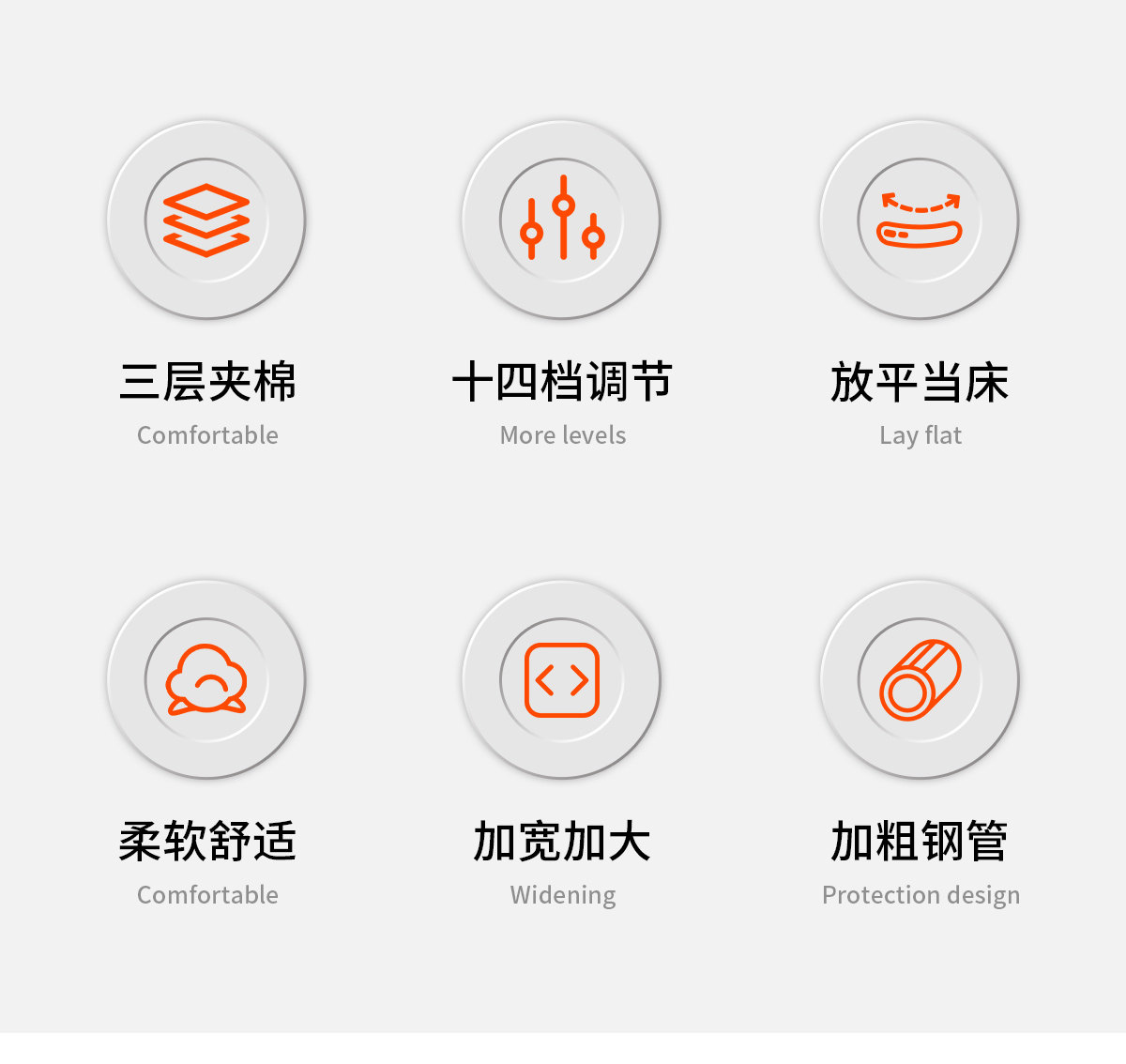 三层夹棉
Comfortable

十四档调节
More levels

放平当床
Lay flat

柔软舒适
Comfortable

加宽加大
Widening

加粗钢管
Protection design