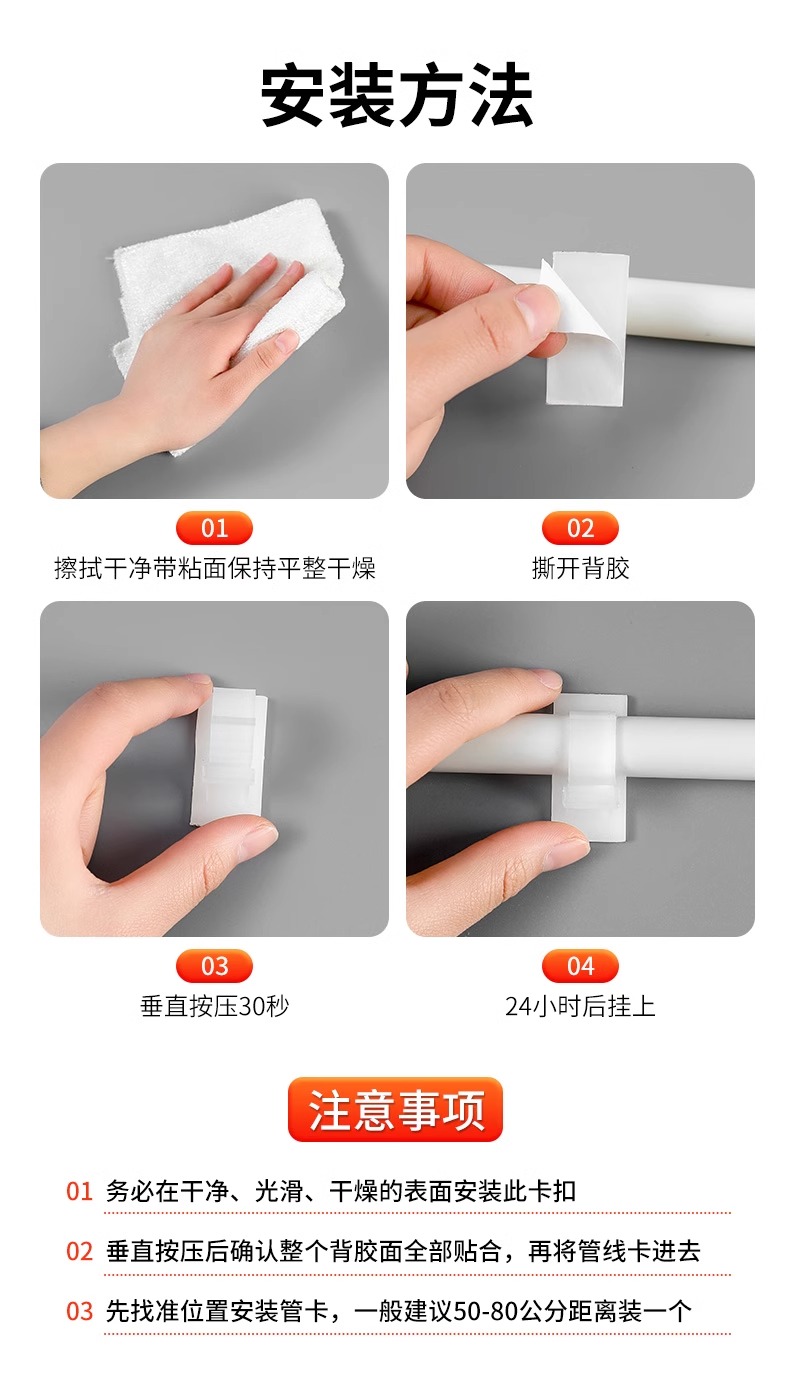 安装方法

01
擦拭干净带粘面保持平整干燥

02
撕开背胶

03
垂直按压30秒

04
24小时后挂上

注意事项

01 务必在干净、光滑、干燥的表面安装此卡扣

02 垂直按压后确认整个背胶面全部贴合，再将管线卡进去

03 先找准位置安装管卡，一般建议50-80公分距离装一个