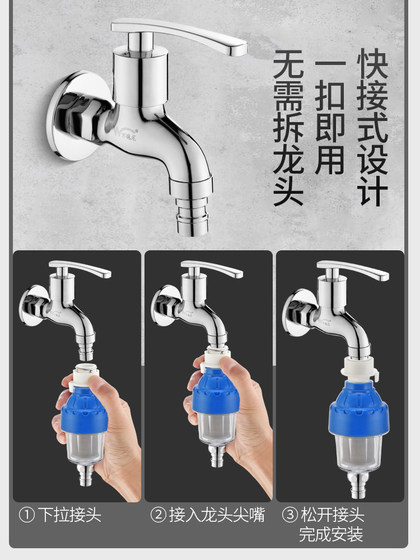 快接式设计
一扣即用
无需拆龙头

① 下拉接头

② 接入龙头尖嘴

③ 松开接头
完成安装