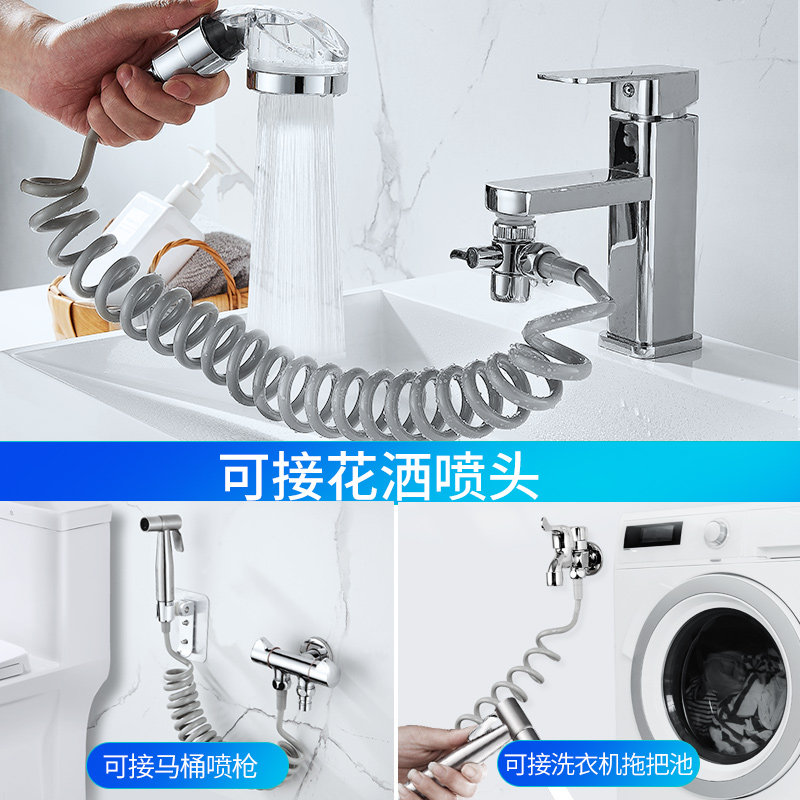 可接花洒喷头

可接马桶喷枪

可接洗衣机拖把池