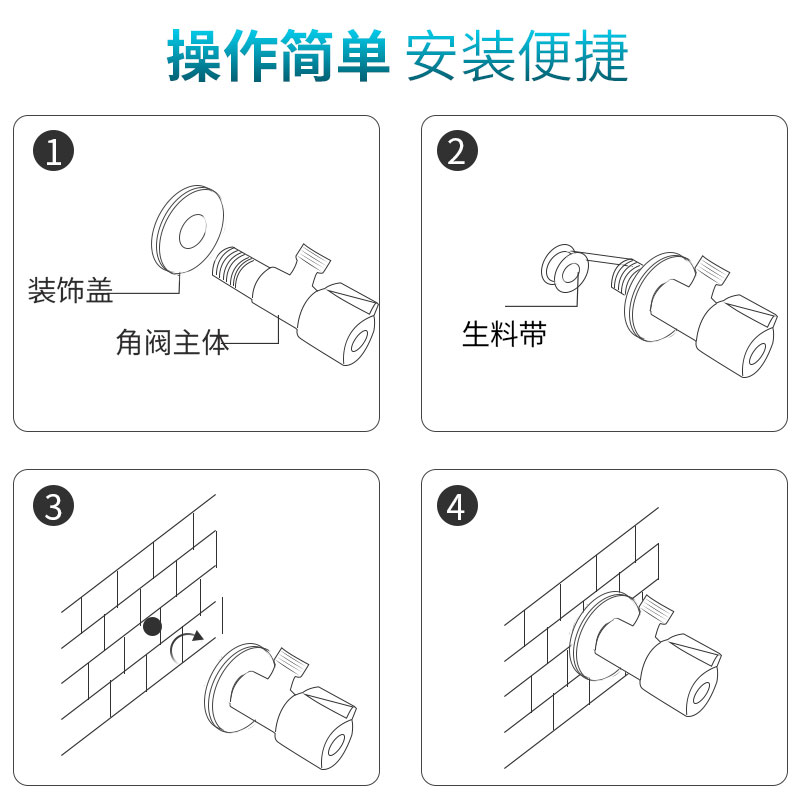 操作简单 安装便捷

1
装饰盖
角阀主体

2
生料带

3

4