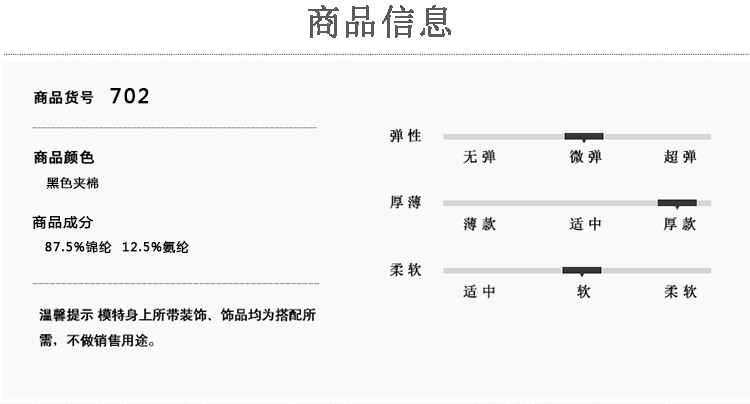 商品信息

商品货号 702

商品颜色
黑色夹棉

商品成分
87.5%锦纶 12.5%氨纶

温馨提示 模特身上所带装饰、饰品均为搭配所需，不做销售用途。

弹性
无弹 微弹 超弹

厚薄
薄款 适中 厚款

柔软
适中 软 柔软