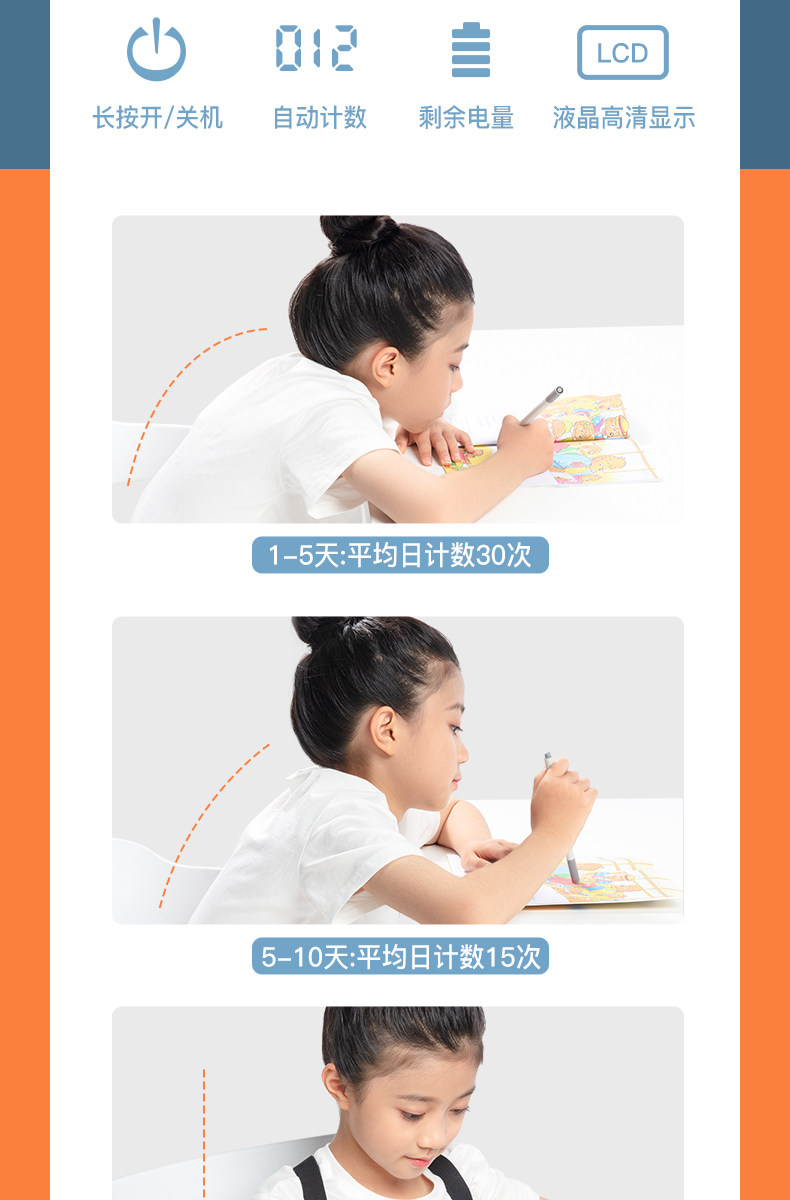 012

LCD

长按开/关机 自动计数 剩余电量 液晶高清显示

1-5天:平均日计数30次

5-10天:平均日计数15次