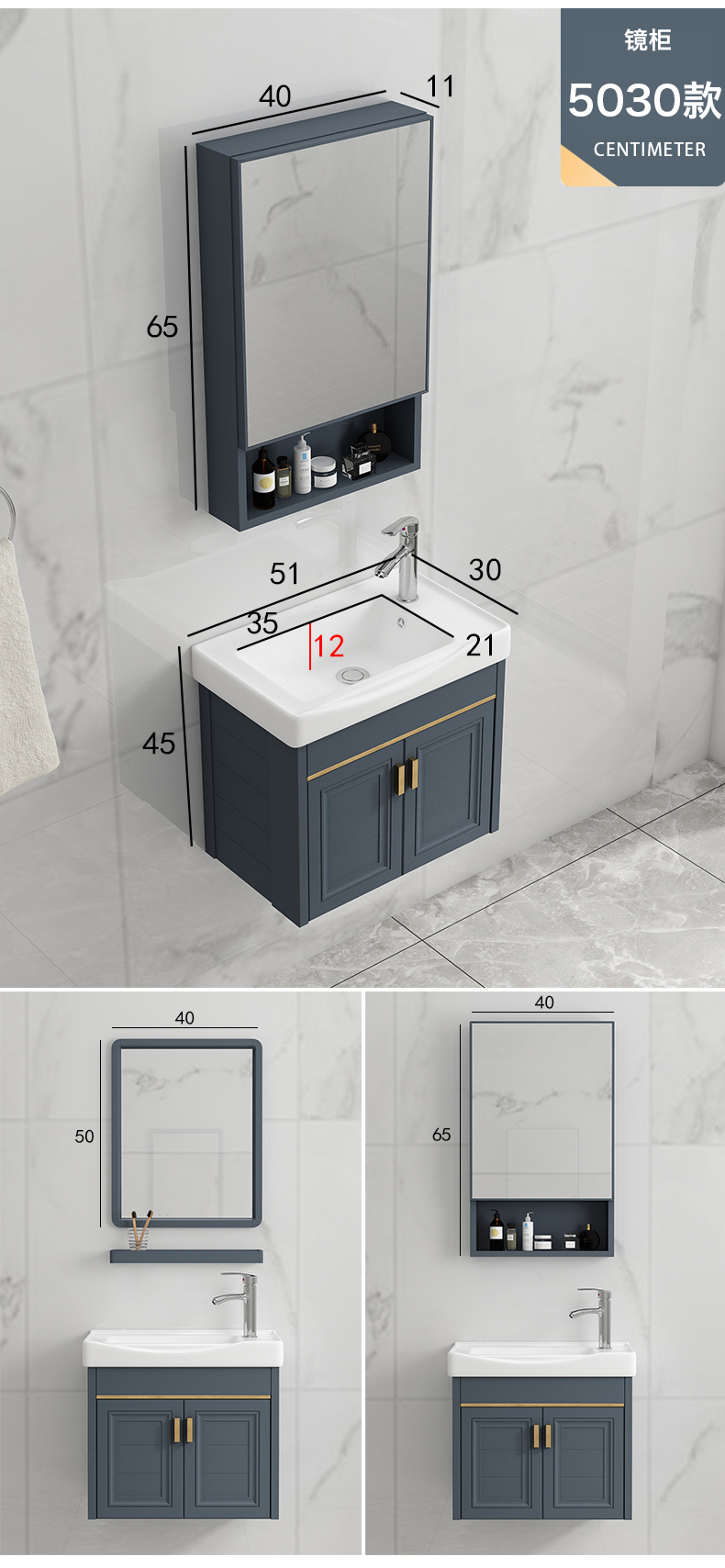 镜柜
5030款
CENTIMETER

40
11
65
51
30
35
12
21
45

40
50

40
65