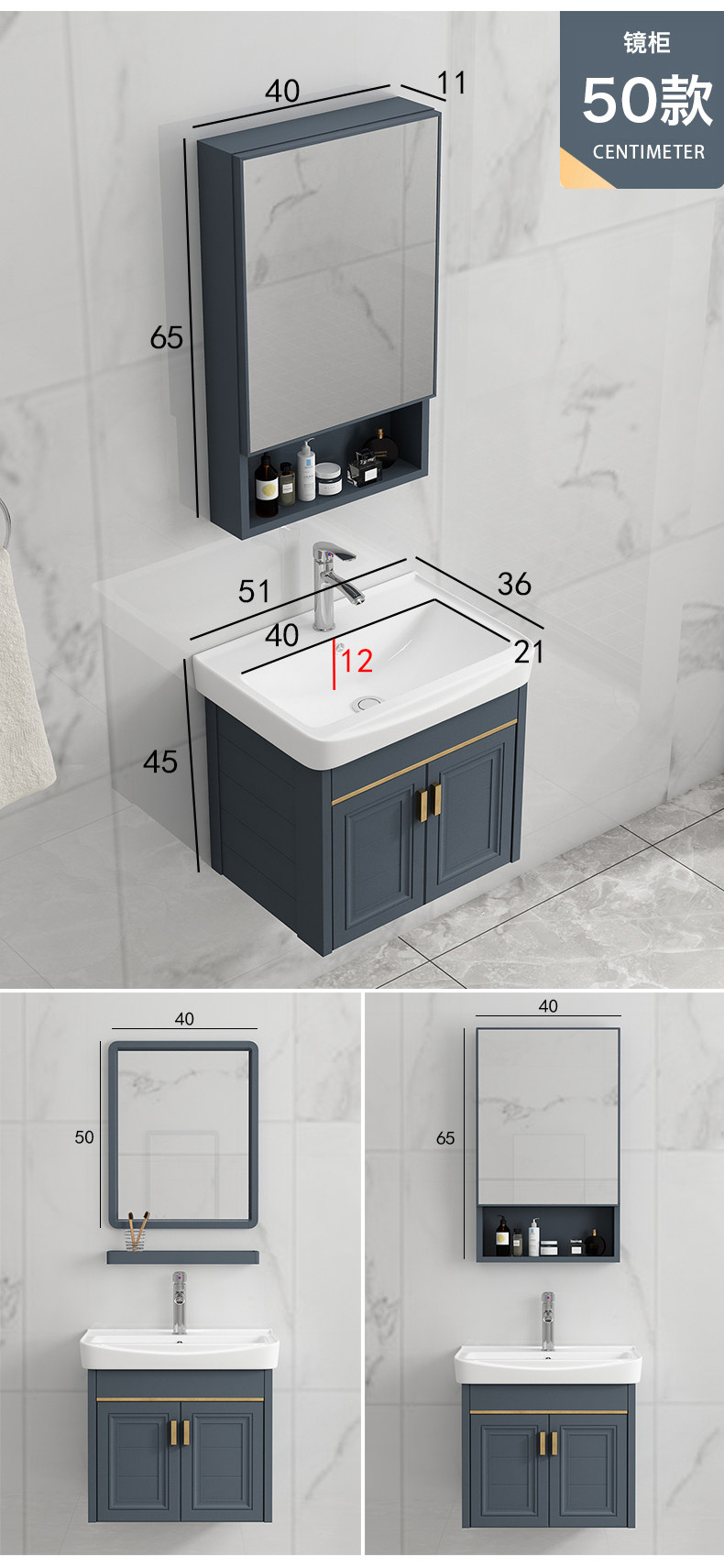 镜柜
50款
CENTIMETER

40
11
65
51
36
40
12
21
45

40
50

40
65