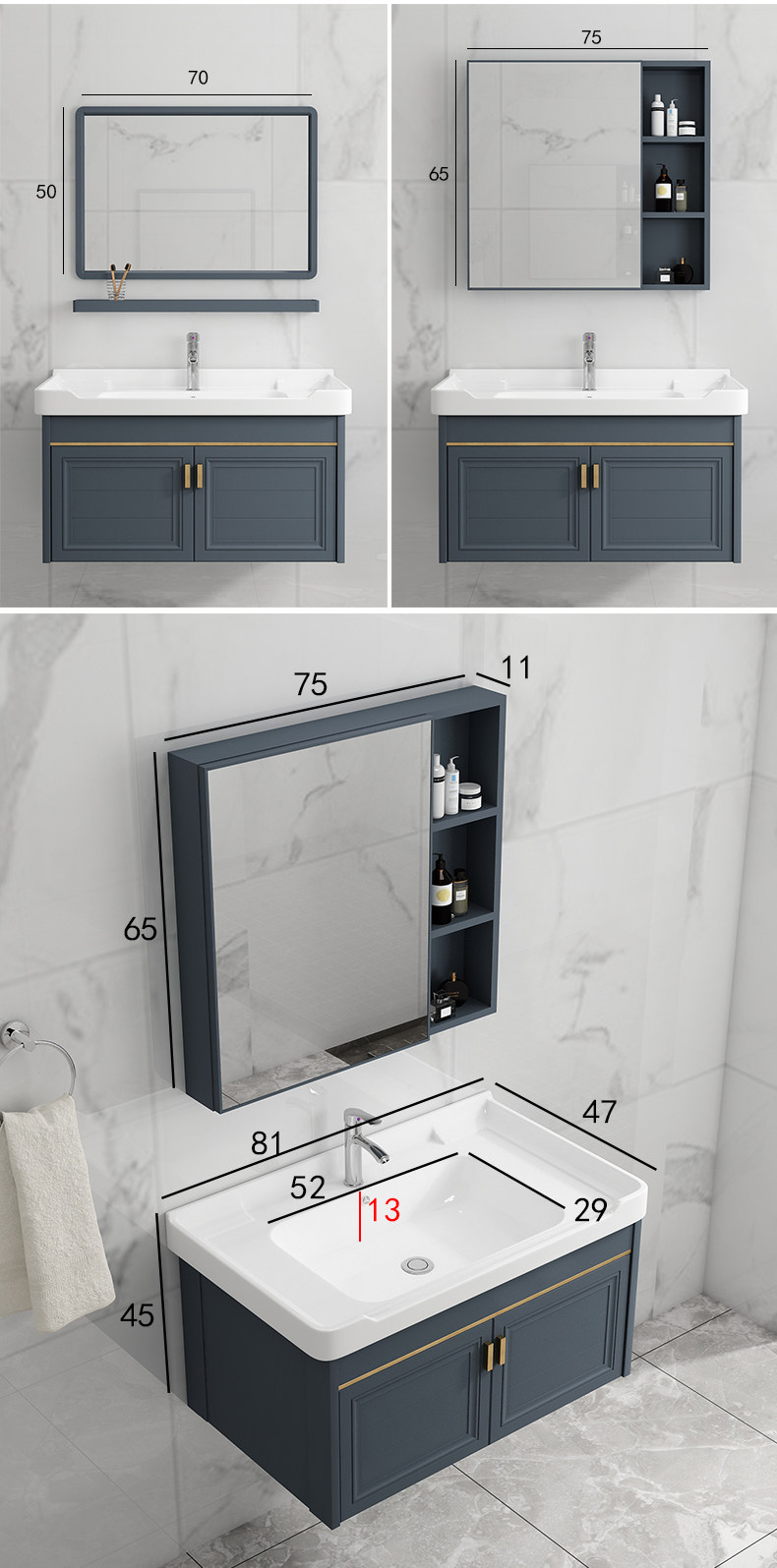 70
50
75
65
75
11
65
81
47
52
13
29
45