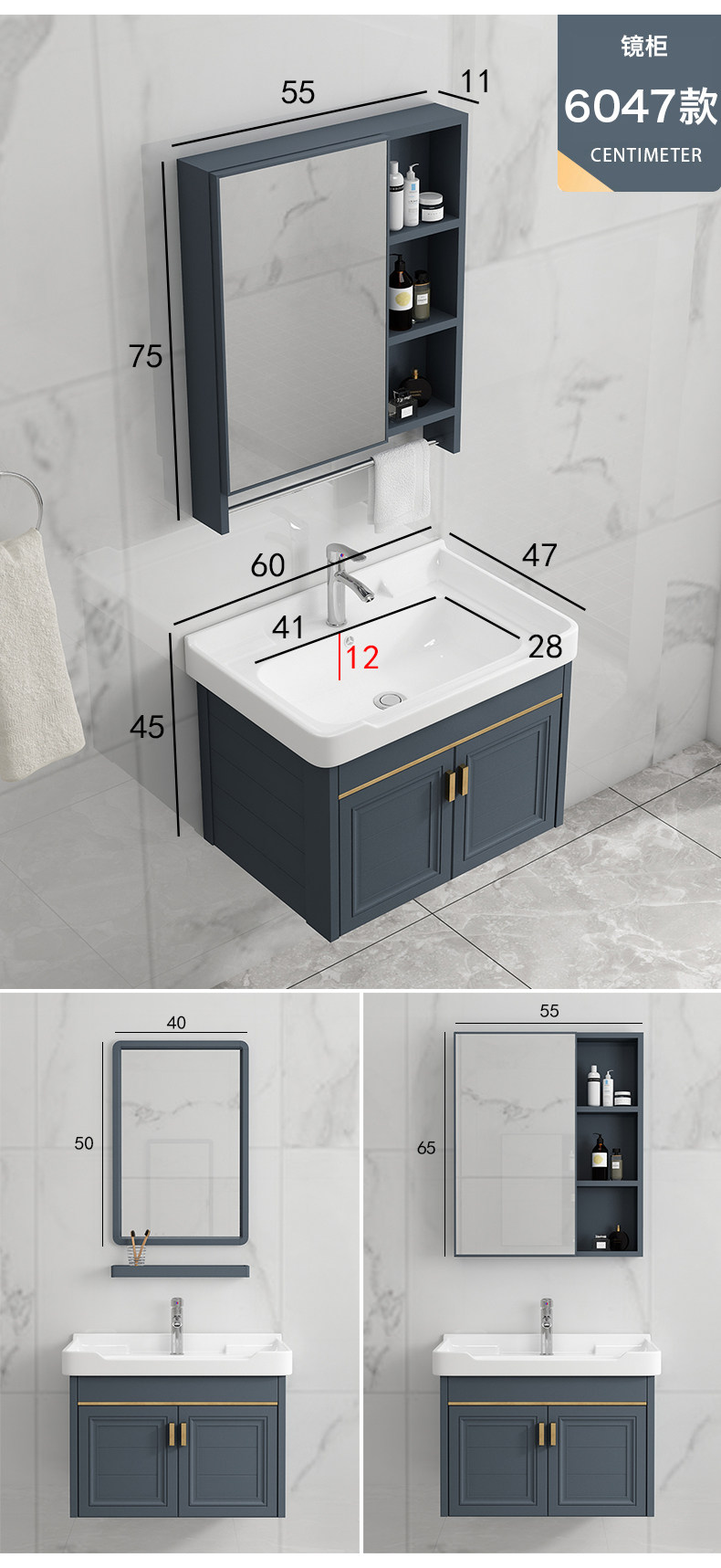 镜柜
6047款
CENTIMETER

55
11
75
60
47
41
12
28
45

40
50

55
65