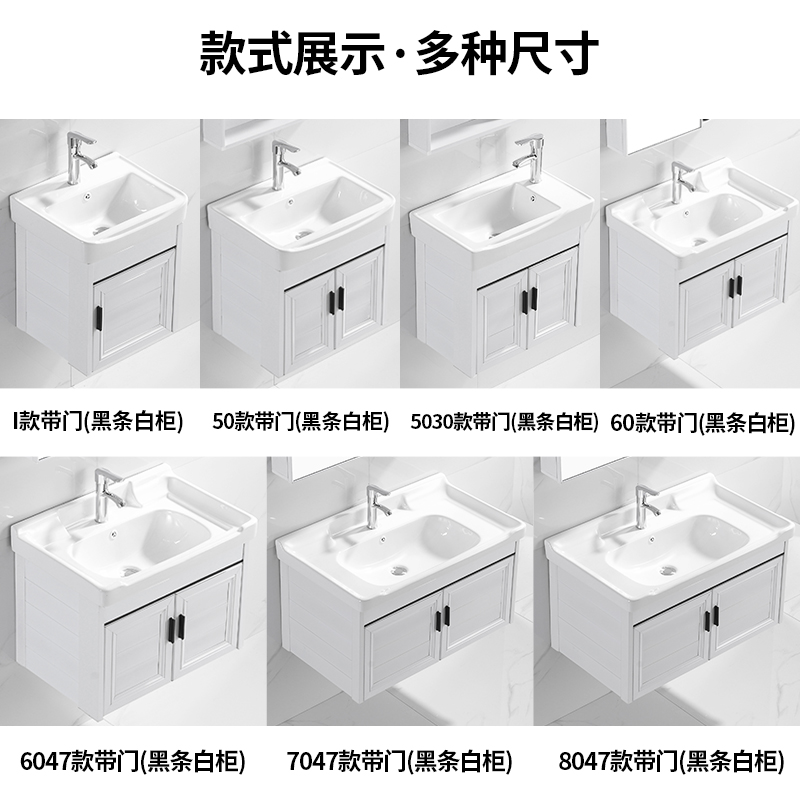 款式展示·多种尺寸

I款带门(黑条白柜)

50款带门(黑条白柜)

5030款带门(黑条白柜)

60款带门(黑条白柜)

6047款带门(黑条白柜)

7047款带门(黑条白柜)

8047款带门(黑条白柜)