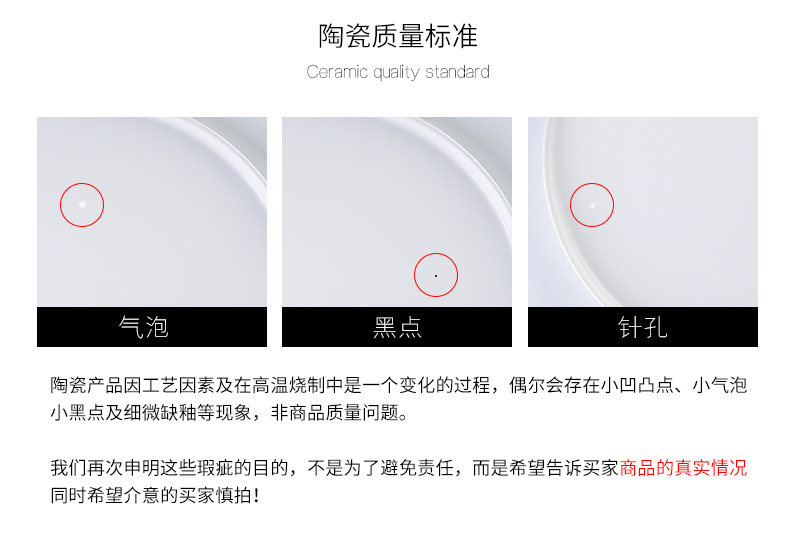 陶瓷质量标准

Ceramic quality standard

气泡

黑点

针孔

陶瓷产品因工艺因素及在高温烧制中是一个变化的过程，偶尔会存在小凹凸点、小气泡小黑点及细微缺釉等现象，非商品质量问题。

我们再次申明这些瑕疵的目的，不是为了避免责任，而是希望告诉买家商品的真实情况同时希望介意的买家慎拍！