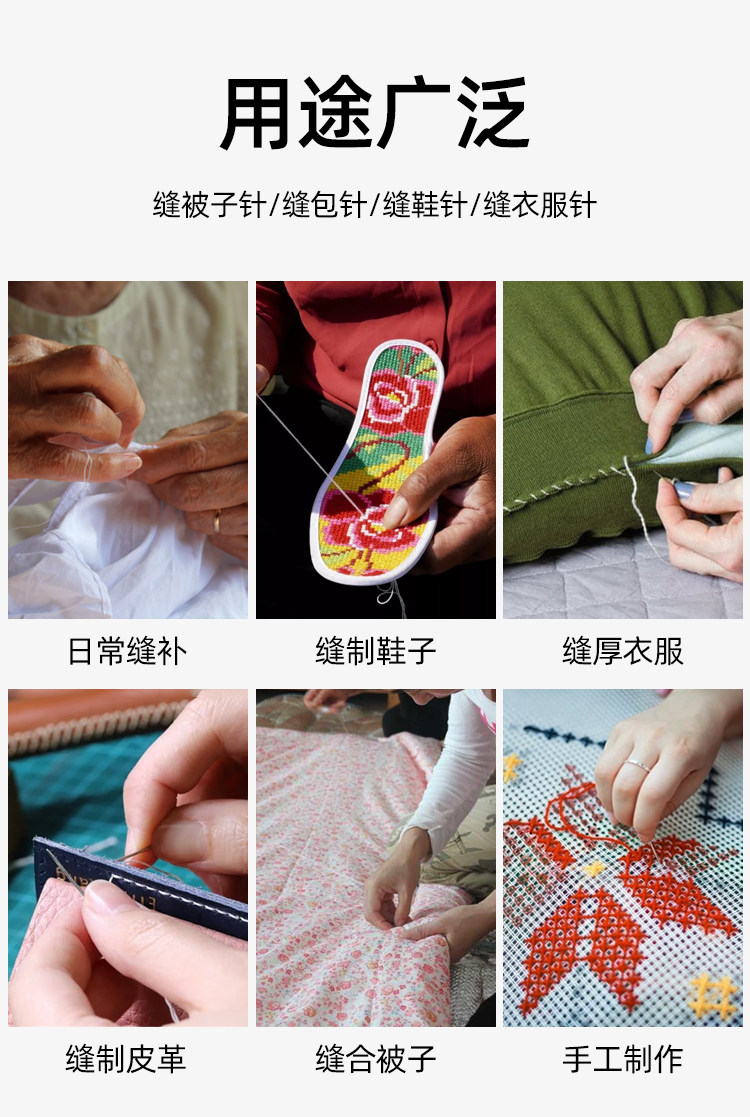 用途广泛

缝被子针/缝包针/缝鞋针/缝衣服针

日常缝补

缝制鞋子

缝厚衣服

缝制皮革

缝合被子

手工制作