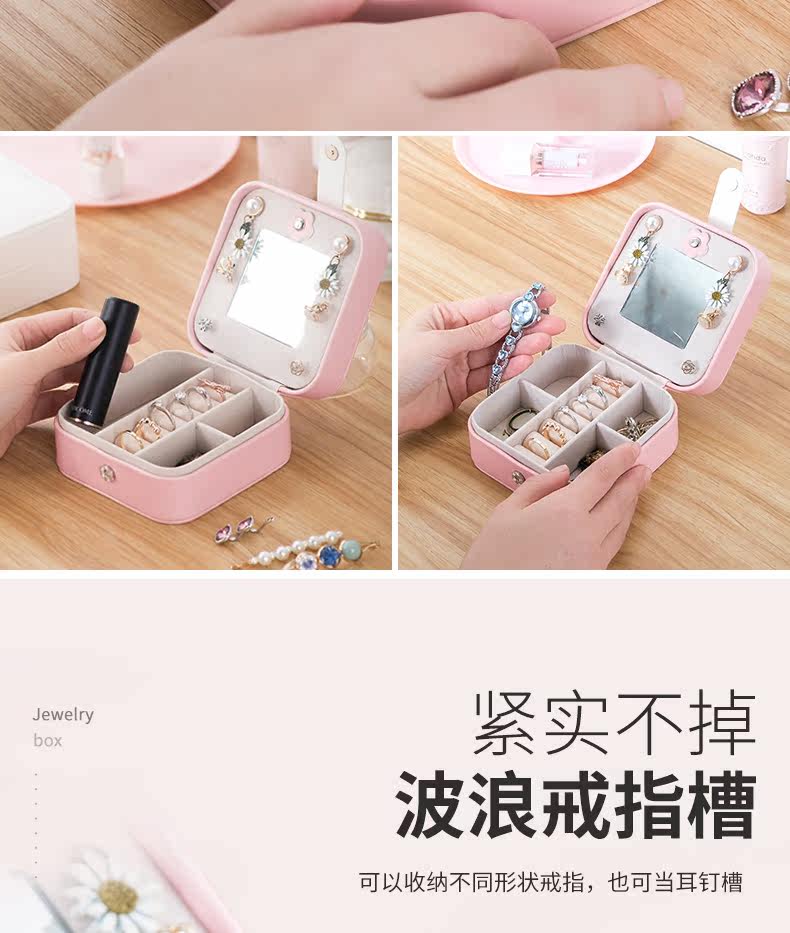 Jewelry
box

紧实不掉
波浪戒指槽

可以收纳不同形状戒指，也可当耳钉槽