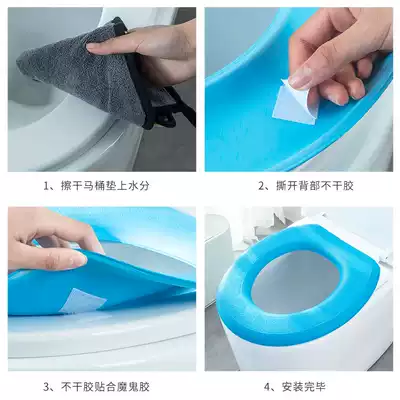 1、擦干马桶垫上水分

2、撕开背部不干胶

3、不干胶贴合魔鬼胶

4、安装完毕