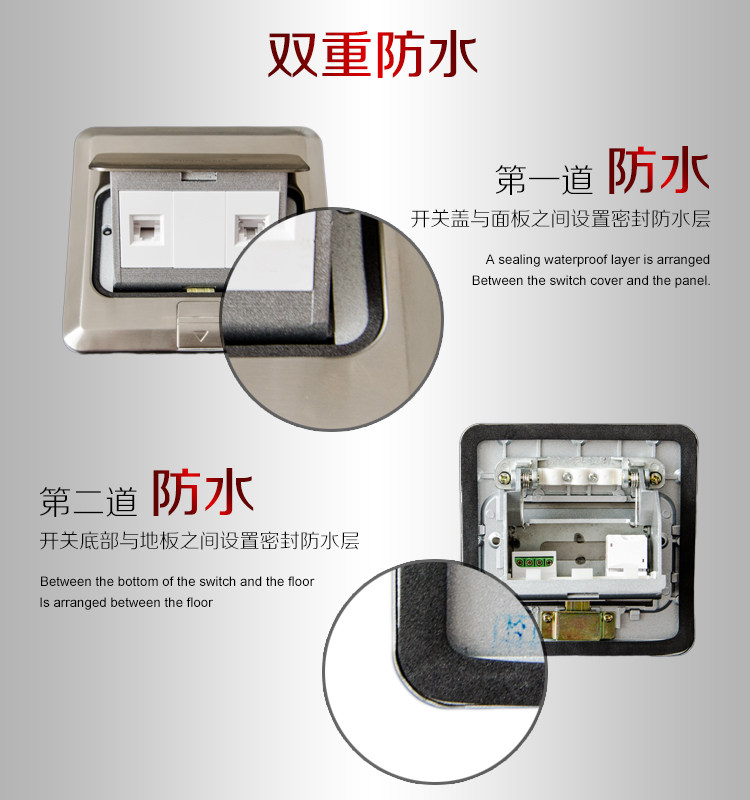 双重防水

第一道 防水

开关盖与面板之间设置密封防水层

A sealing waterproof layer is arranged Between the switch cover and the panel.

第二道 防水

开关底部与地板之间设置密封防水层

Between the bottom of the switch and the floor Is arranged between the floor