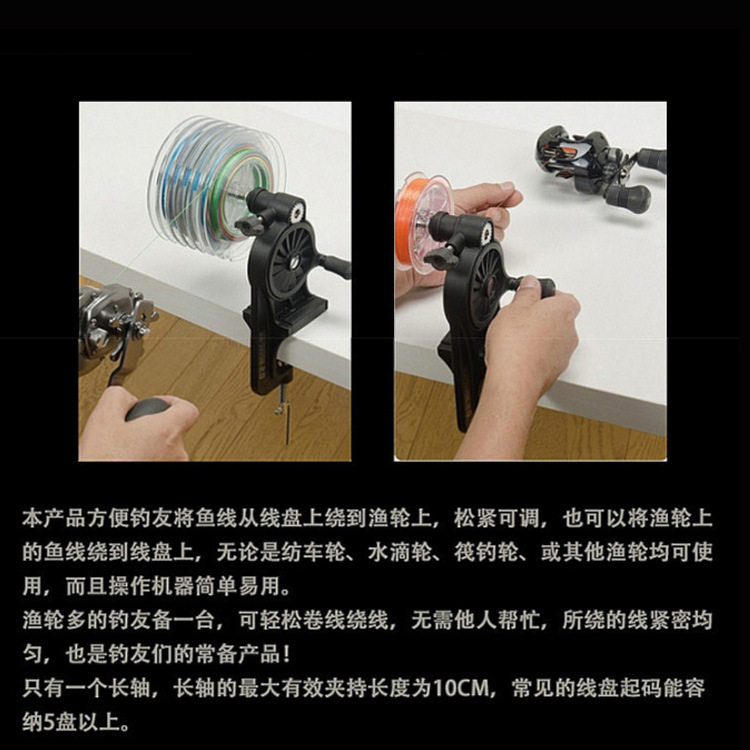 本产品方便钓友将鱼线从线盘上绕到渔轮上，松紧可调，也可以将渔轮上的鱼线绕到线盘上，无论是纺车轮、水滴轮、筏钓轮、或其他渔轮均可使用，而且操作机器简单易用。
渔轮多的钓友备一台，可轻松卷线绕线，无需他人帮忙，所绕的线紧密均匀，也是钓友们的常备产品！
只有一个长轴，长轴的最大有效夹持长度为10CM，常见的线盘起码能容纳5盘以上。