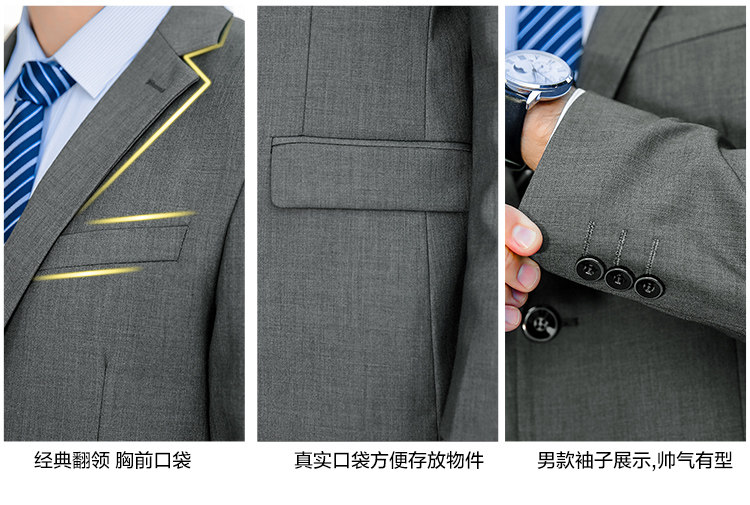 经典翻领 胸前口袋

真实口袋方便存放物件

男款袖子展示,帅气有型