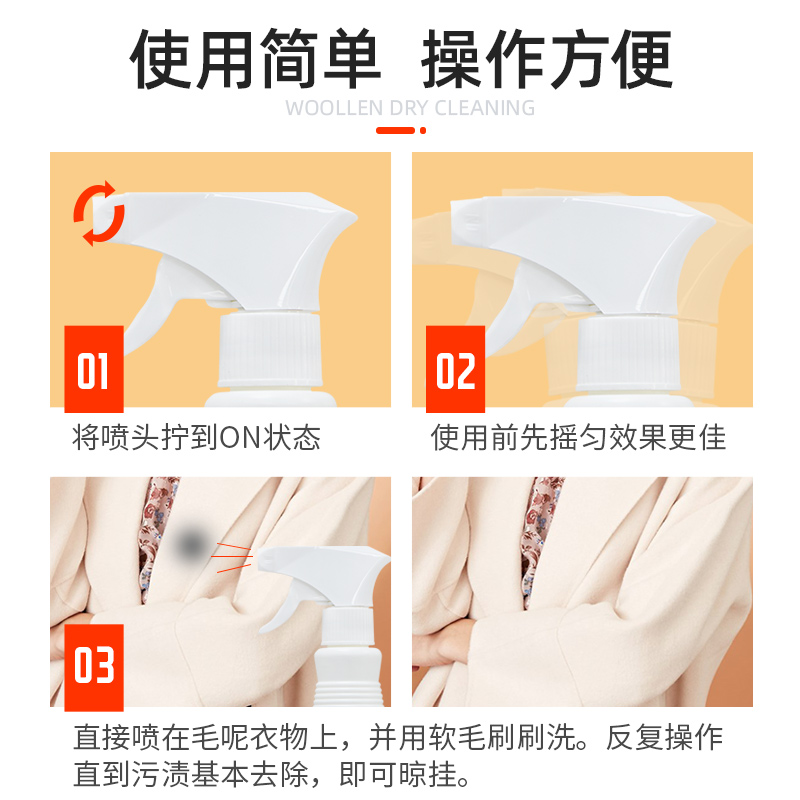 使用简单 操作方便

WOOLLEN DRY CLEANING

01

将喷头拧到ON状态

02

使用前先摇匀效果更佳

03

直接喷在毛呢衣物上，并用软毛刷刷洗。反复操作直到污渍基本去除，即可晾挂。