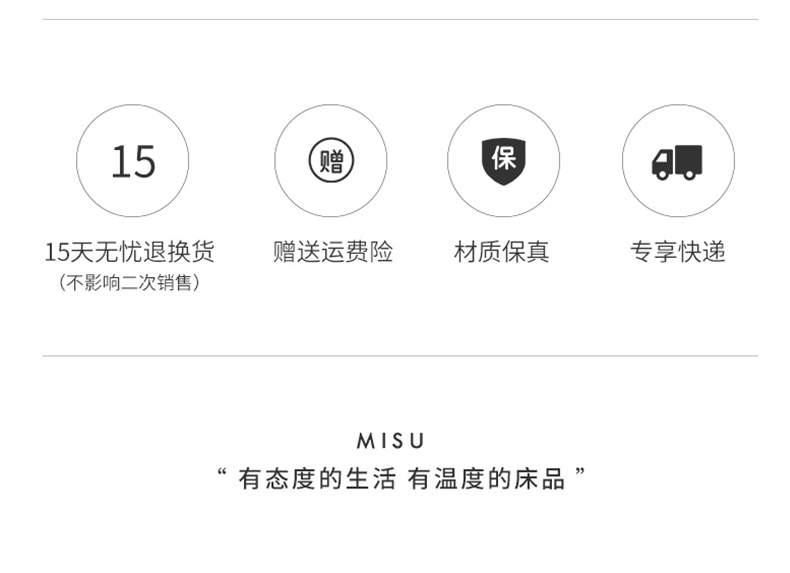 15

15天无忧退换货
(不影响二次销售)

赠

赠送运费险

保

材质保真

专享快递

MISU
“有态度的生活 有温度的床品”