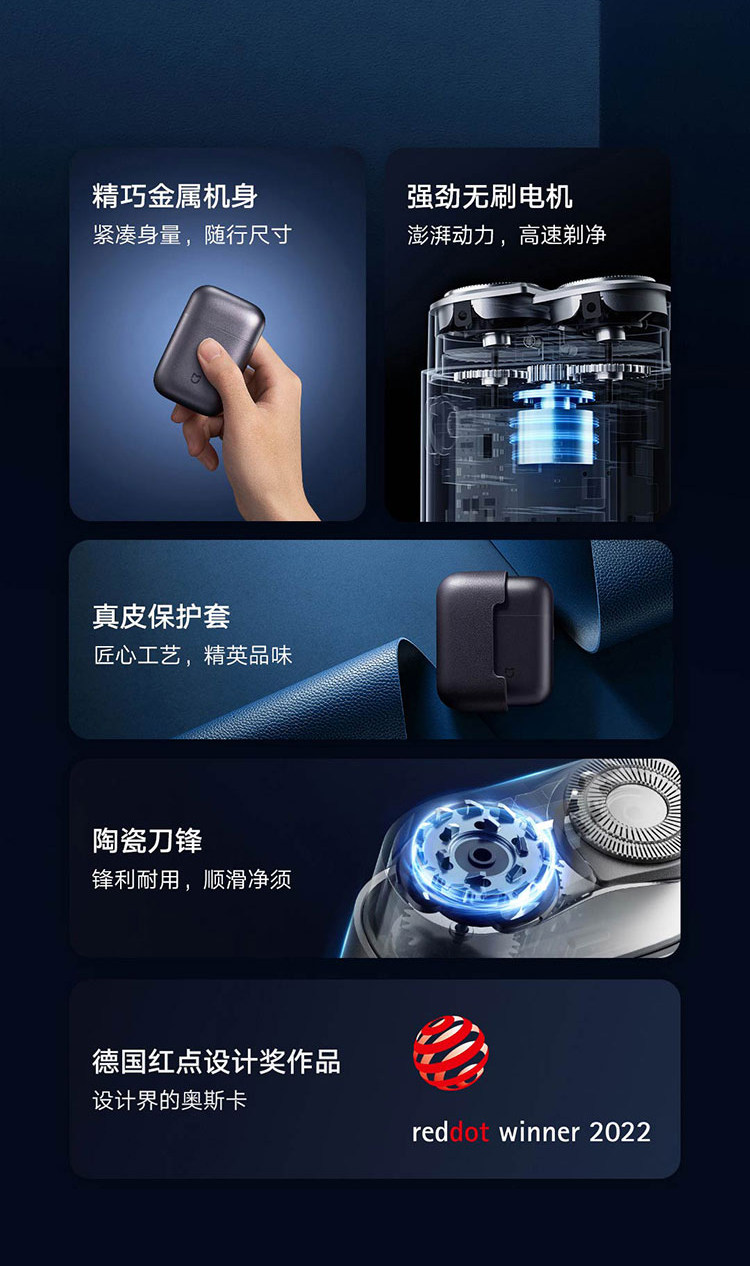 精巧金属机身
紧凑身量，随行尺寸

强劲无刷电机
澎湃动力，高速剃净

真皮保护套
匠心工艺，精英品味

陶瓷刀锋
锋利耐用，顺滑净须

德国红点设计奖作品
设计界的奥斯卡

reddot winner 2022