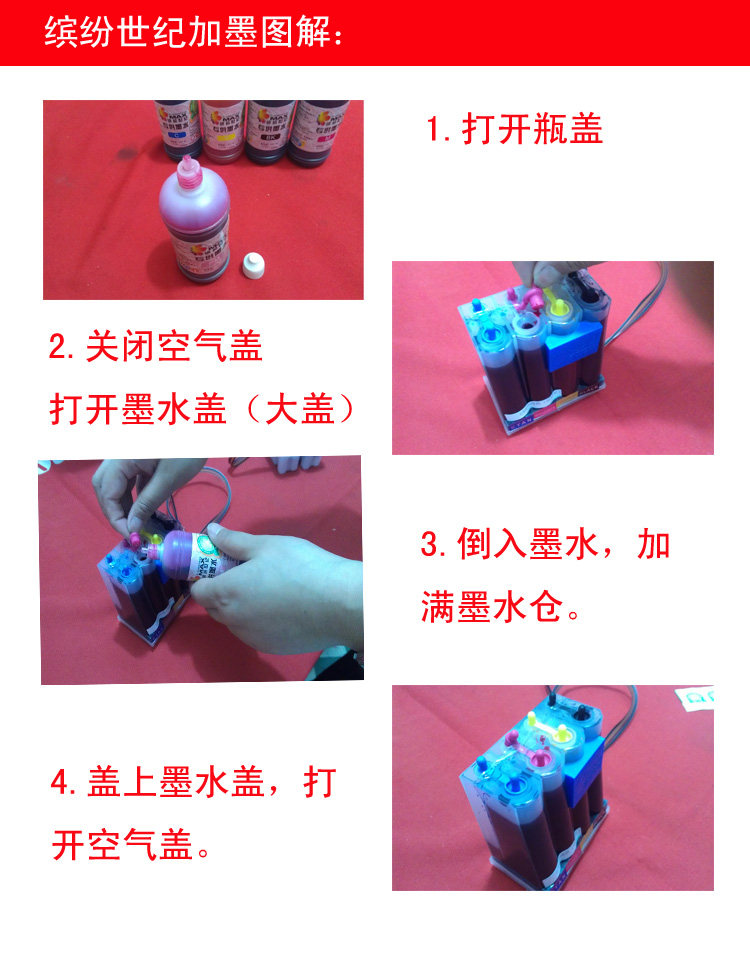 缤纷世纪加墨图解：

1. 打开瓶盖

2. 关闭空气盖
打开墨水盖（大盖）

3. 倒入墨水，加满墨水仓。

4. 盖上墨水盖，打开空气盖。