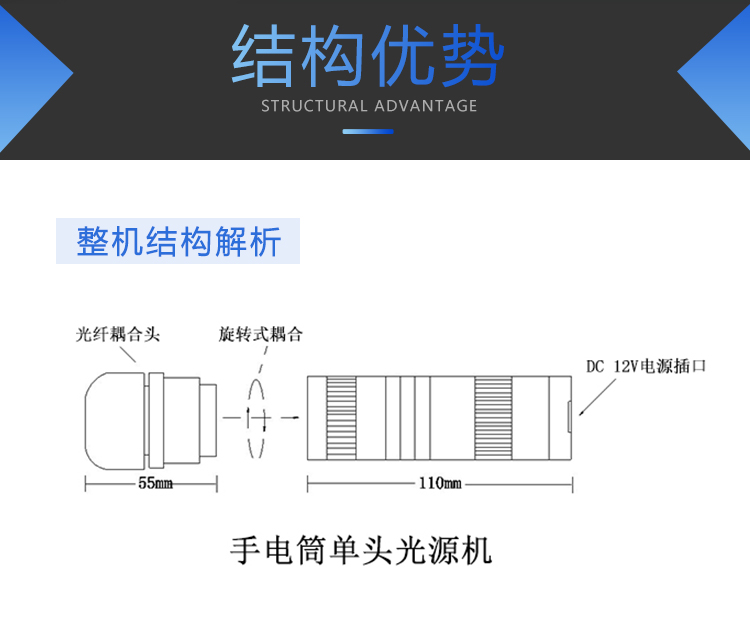 结构优势
STRUCTURAL ADVANTAGE

整机结构解析

光纤耦合头

旋转式耦合

DC 12V电源插口

55mm

110mm

手电筒单头光源机