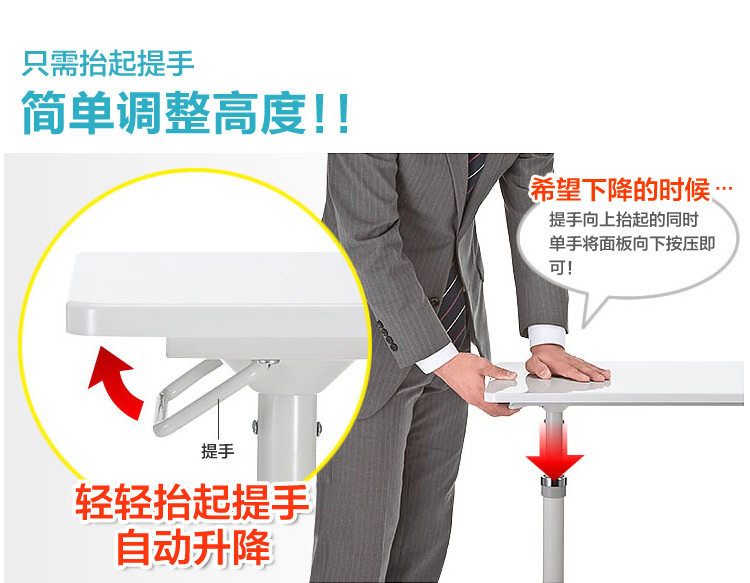 只需抬起提手
简单调整高度!!

希望下降的时候…
提手向上抬起的同时单手将面板向下按压即可!

提手

轻轻抬起提手
自动升降