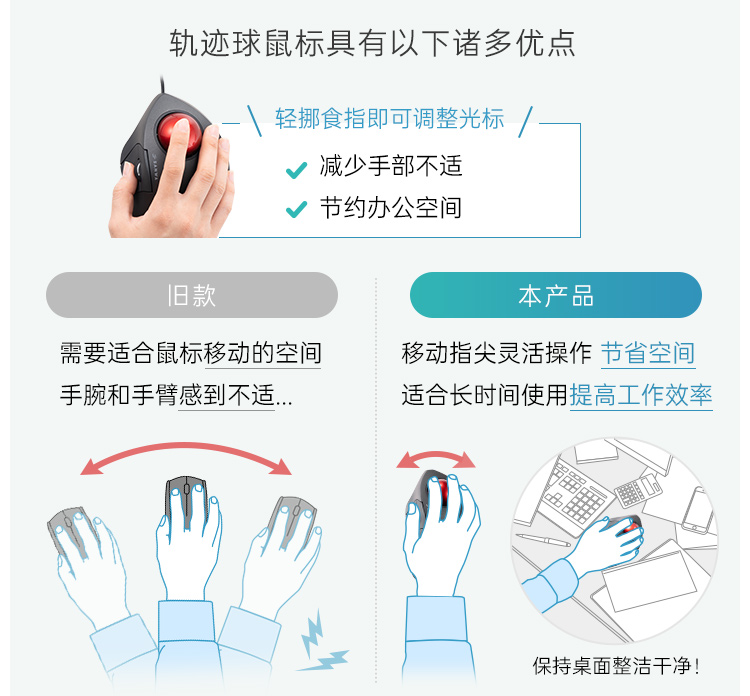 轨迹球鼠标具有以下诸多优点

轻挪食指即可调整光标

减少手部不适

节约办公空间

旧款

需要适合鼠标移动的空间

手腕和手臂感到不适...

本产品

移动指尖灵活操作 节省空间

适合长时间使用提高工作效率

保持桌面整洁干净！