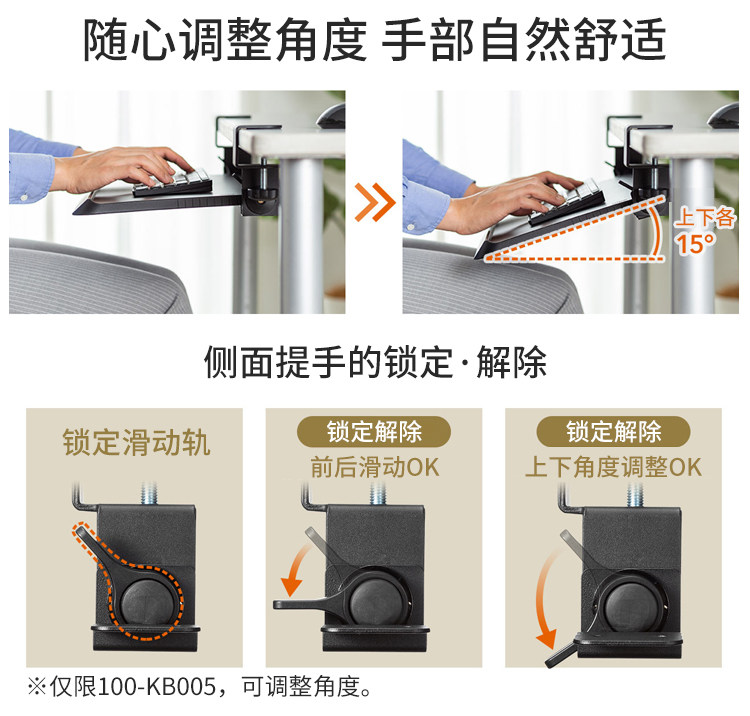 随心调整角度 手部自然舒适

上下各
15°

侧面提手的锁定·解除

锁定滑动轨

锁定解除
前后滑动OK

锁定解除
上下角度调整OK

※仅限100-KB005，可调整角度。