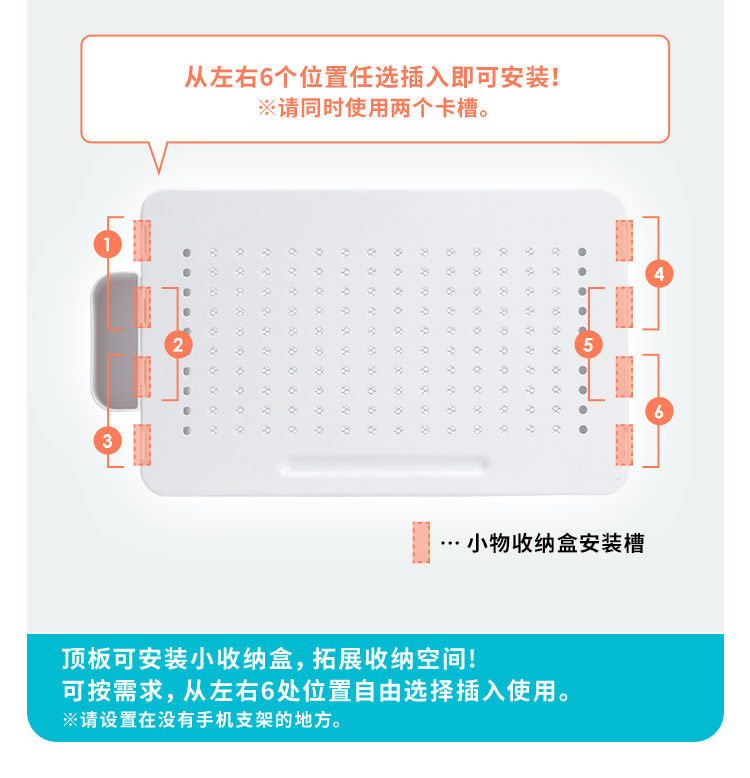 从左右6个位置任选插入即可安装!
※请同时使用两个卡槽。

1
2
3
4
5
6

… 小物收纳盒安装槽

顶板可安装小收纳盒，拓展收纳空间!
可按需求，从左右6处位置自由选择插入使用。
※请设置在没有手机支架的地方。