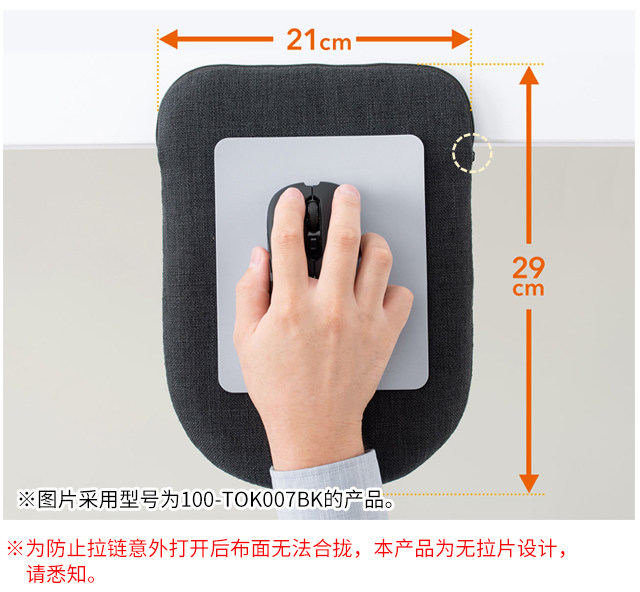 21cm

29 cm

※图片采用型号为100-TOK007BK的产品。

※为防止拉链意外打开后布面无法合拢，本产品为无拉片设计，请悉知。