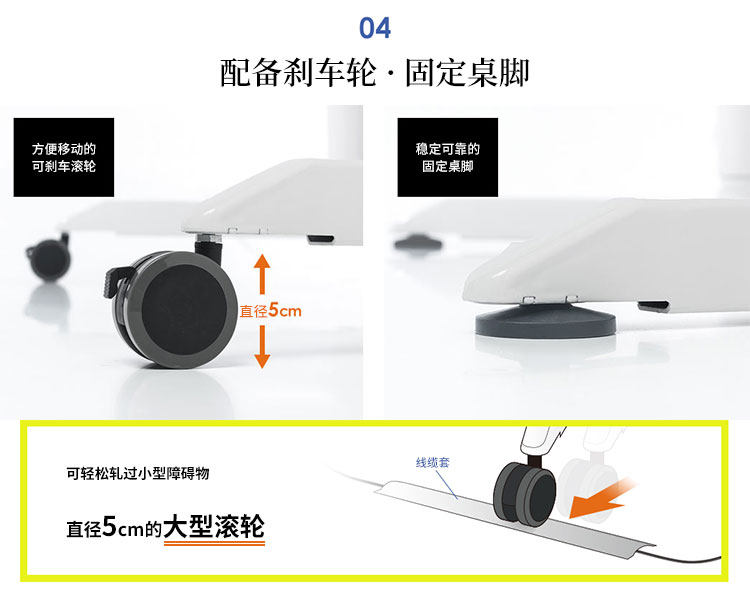 04

配备刹车轮 · 固定桌脚

方便移动的
可刹车滚轮

直径5cm

稳定可靠的
固定桌脚

可轻松轧过小型障碍物

直径5cm的大型滚轮

线缆套