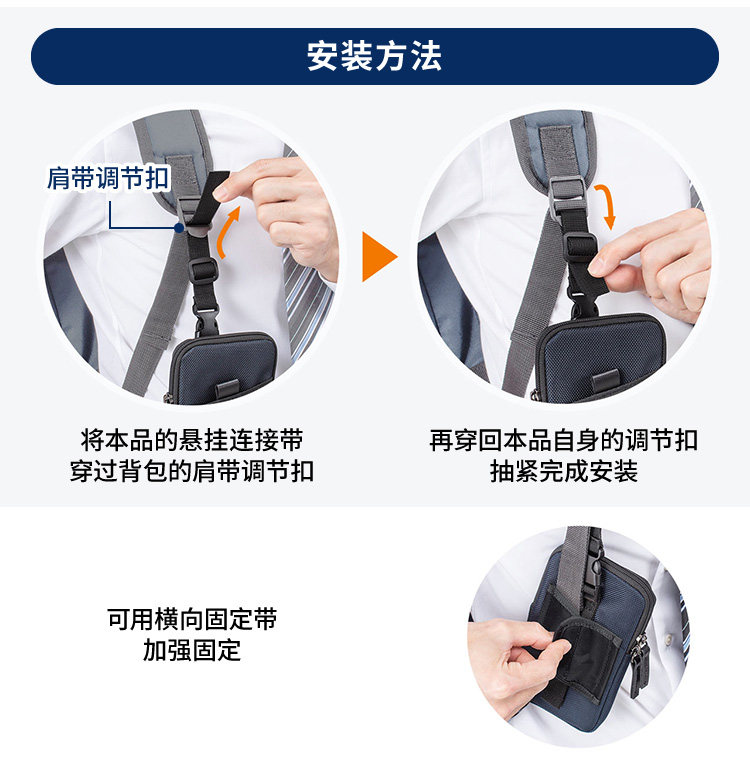 安装方法

肩带调节扣

将本品的悬挂连接带
穿过背包的肩带调节扣

再穿回本品自身的调节扣
抽紧完成安装

可用横向固定带
加强固定