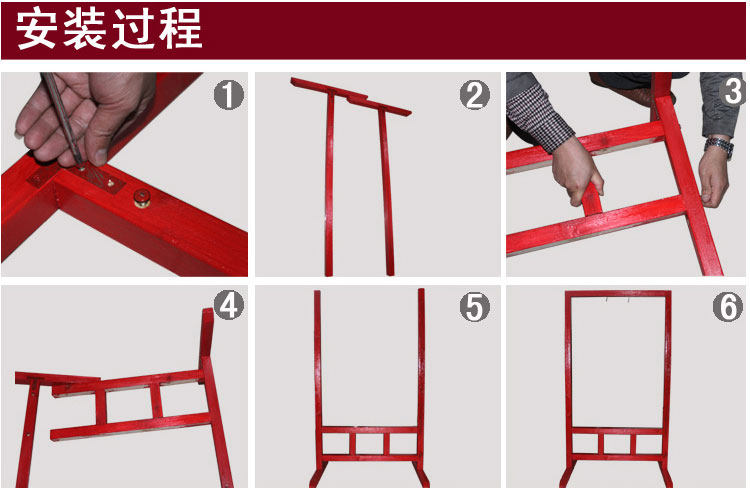 安装过程

1

2

3

4

5

6