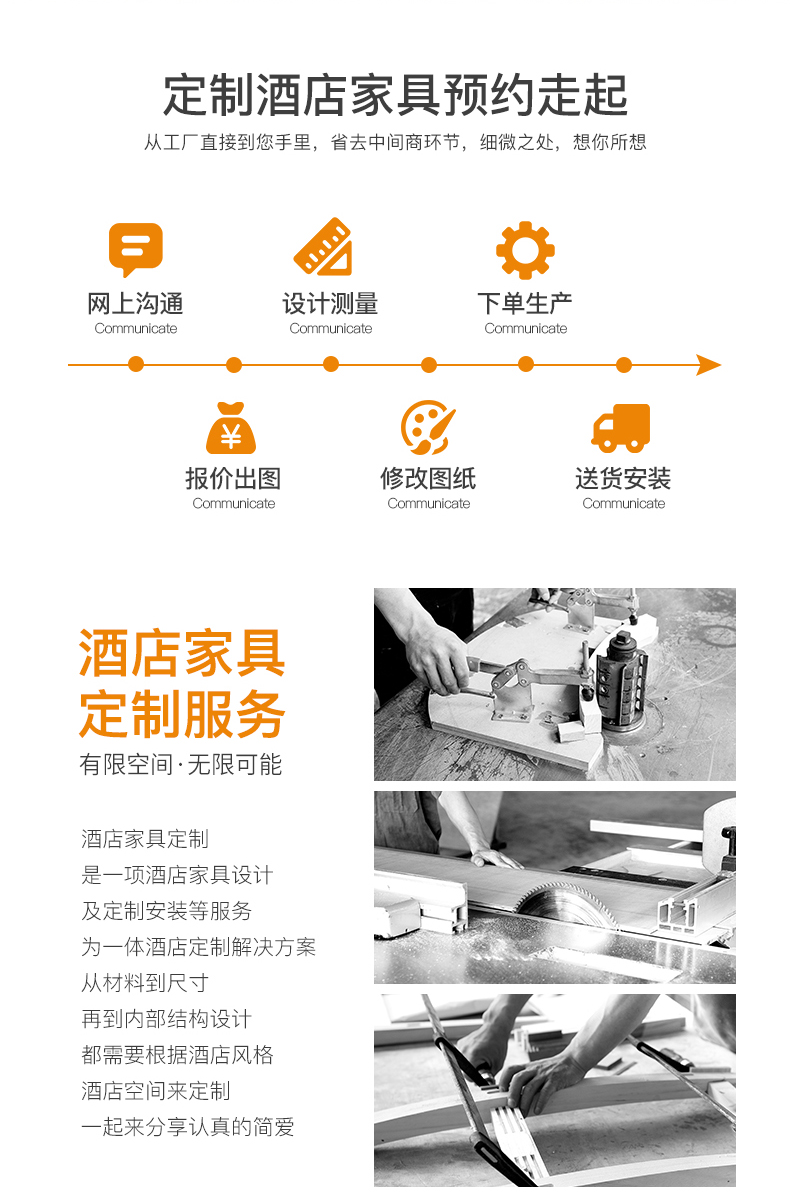 定制酒店家具预约走起

从工厂直接到您手里，省去中间商环节，细微之处，想你所想

网上沟通
Communicate

设计测量
Communicate

下单生产
Communicate

报价出图
Communicate

修改图纸
Communicate

送货安装
Communicate

酒店家具
定制服务
有限空间·无限可能

酒店家具定制
是一项酒店家具设计
及定制安装等服务
为一体酒店定制解决方案
从材料到尺寸
再到内部结构设计
都需要根据酒店风格
酒店空间来定制
一起来分享认真的简爱