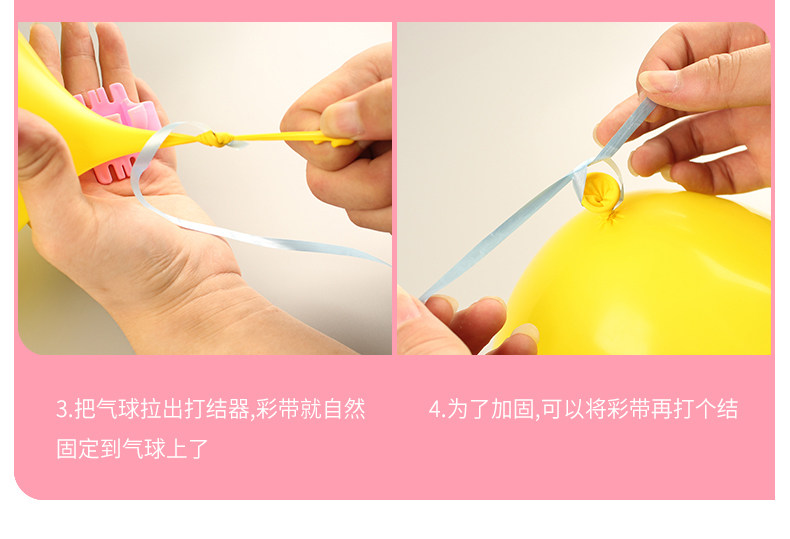 3.把气球拉出打结器,彩带就自然固定到气球上了

4.为了加固,可以将彩带再打个结