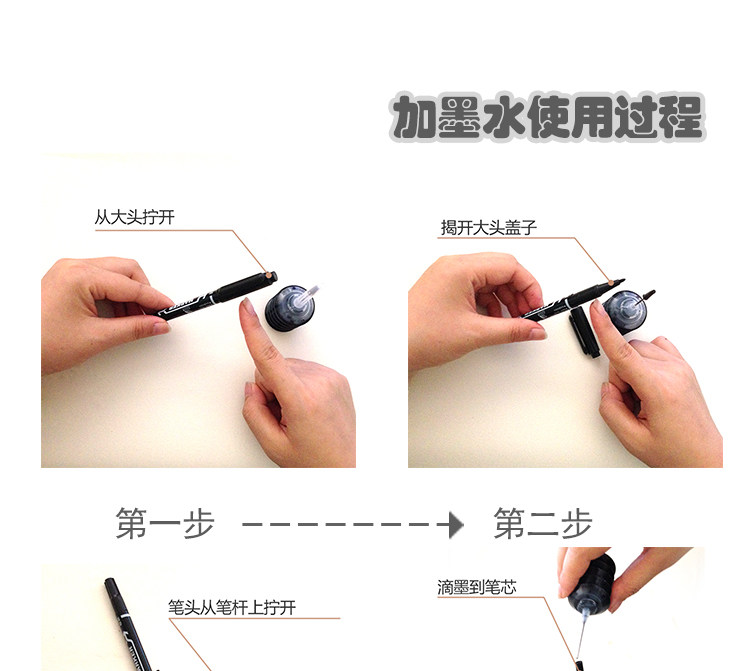 加墨水使用过程

从大头拧开

揭开大头盖子

第一步

第二步

笔头从笔杆上拧开

滴墨到笔芯