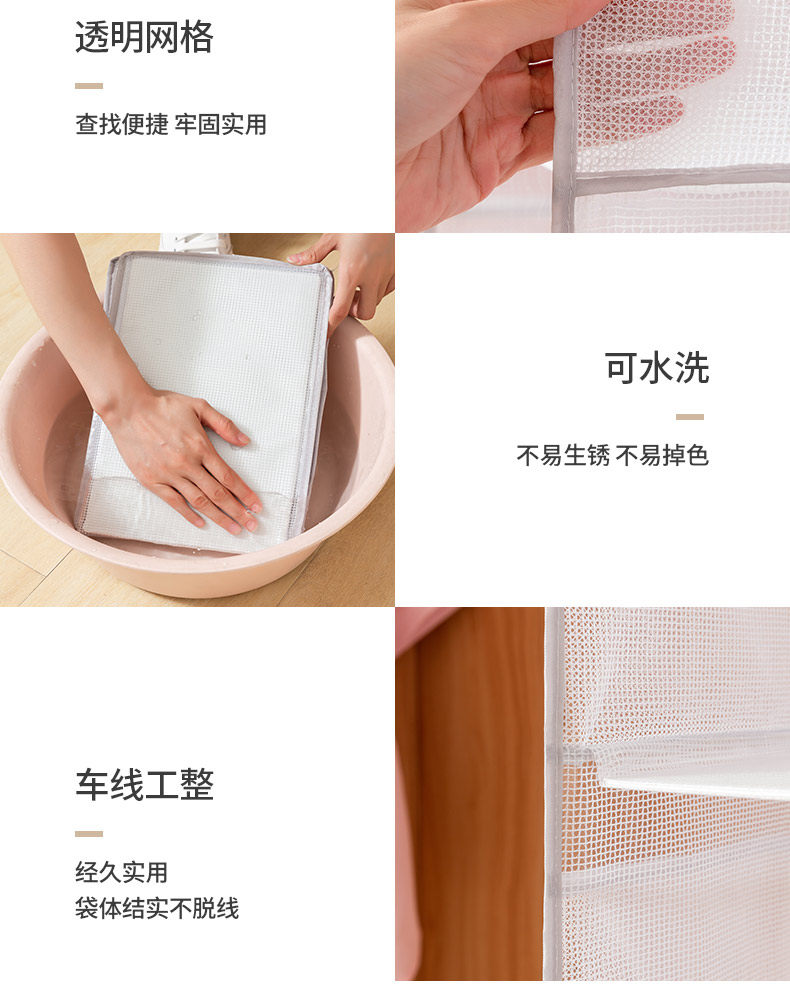 透明网格

查找便捷 牢固实用

可水洗

不易生锈 不易掉色

车线工整

经久实用
袋体结实不脱线