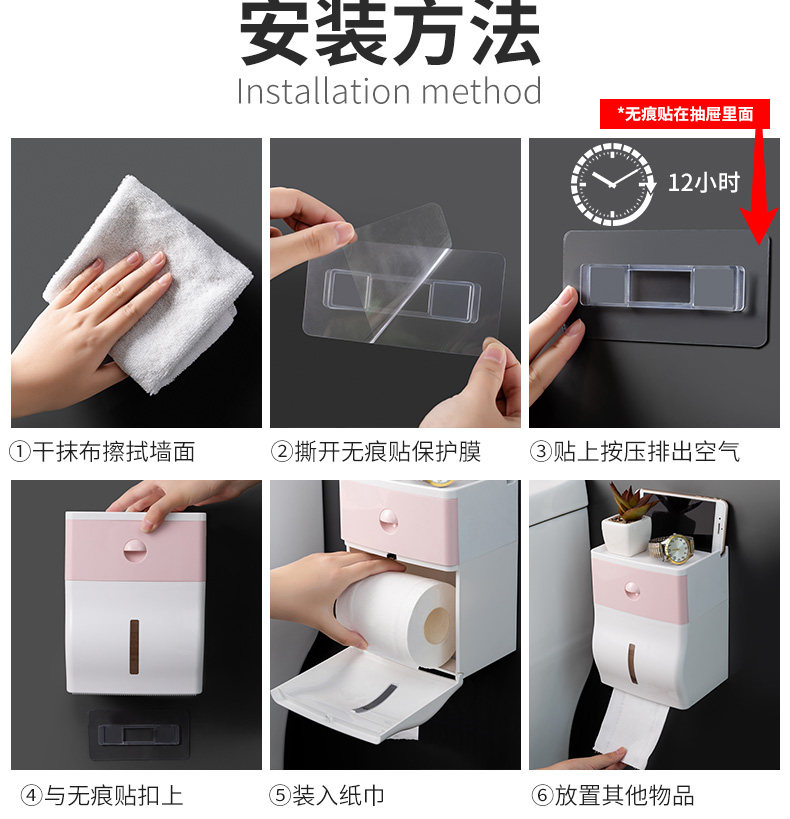 安装方法
Installation method

*无痕贴在抽屉里面

12小时

①干抹布擦拭墙面

②撕开无痕贴保护膜

③贴上按压排出空气

④与无痕贴扣上

⑤装入纸巾

⑥放置其他物品