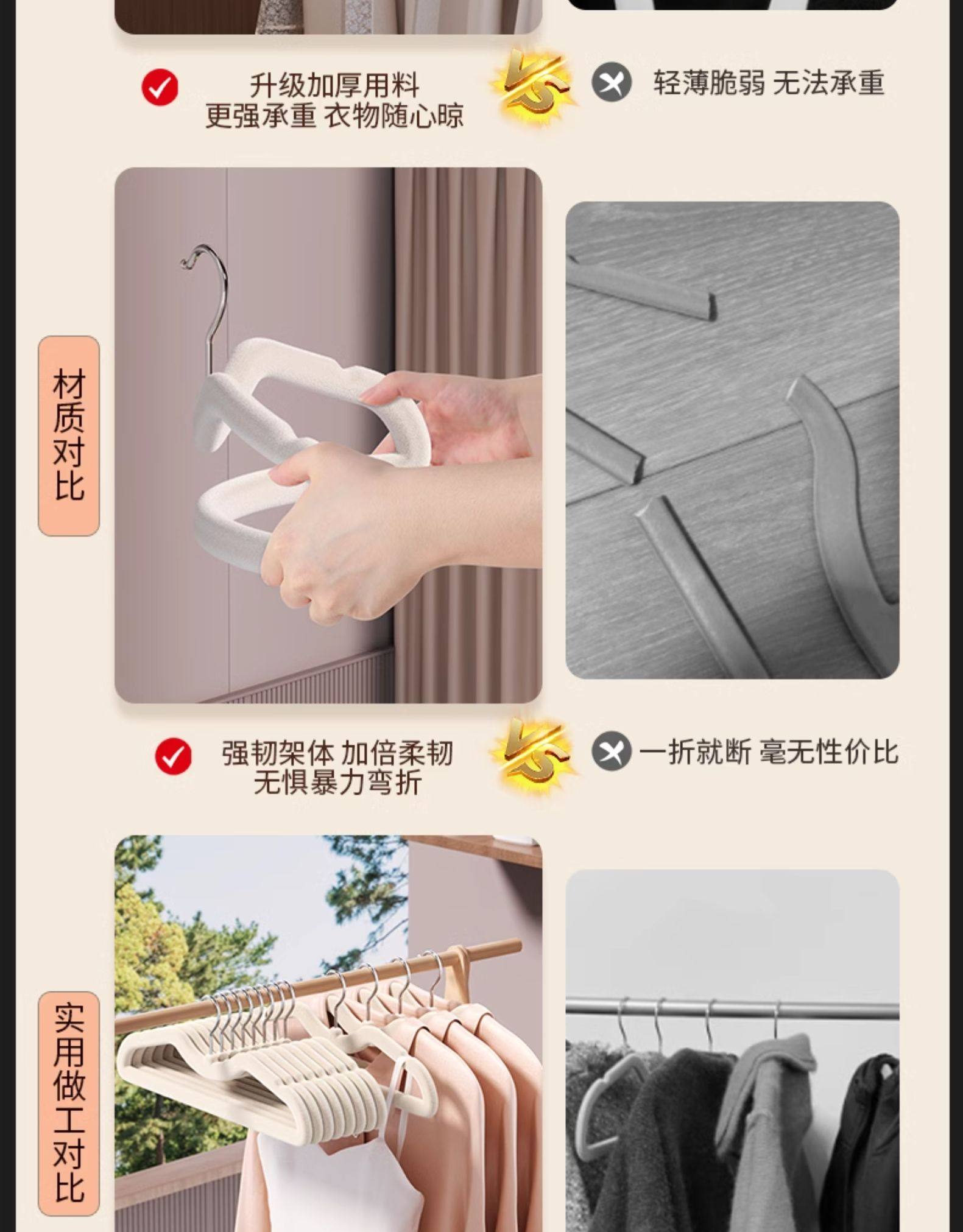 升级加厚用料
更强承重 衣物随心晾

VS

轻薄脆弱 无法承重

材质对比

强韧架体 加倍柔韧
无惧暴力弯折

VS

一折就断 毫无性价比

实用做工对比