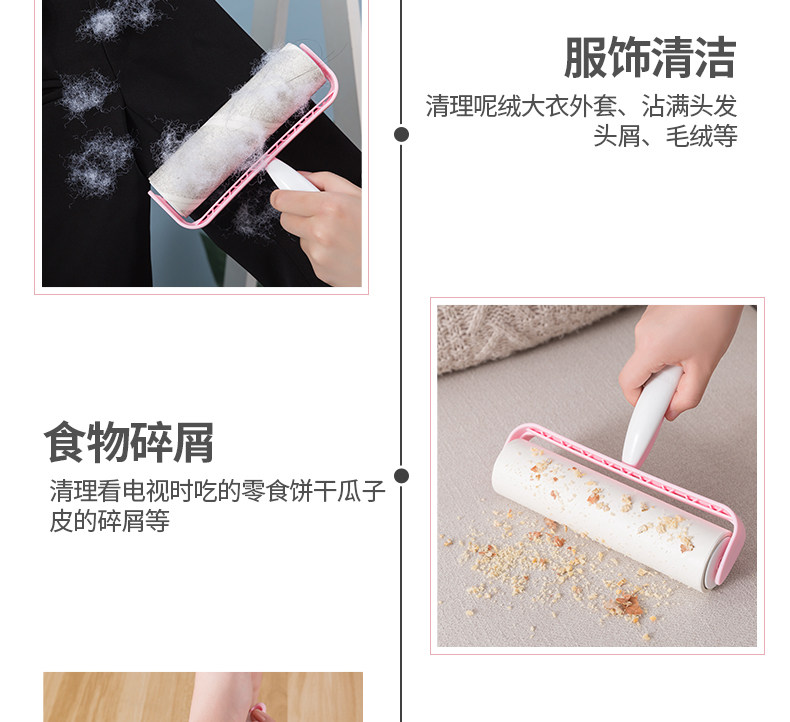 服饰清洁

清理呢绒大衣外套、沾满头发头屑、毛绒等

食物碎屑

清理看电视时吃的零食饼干瓜子皮的碎屑等