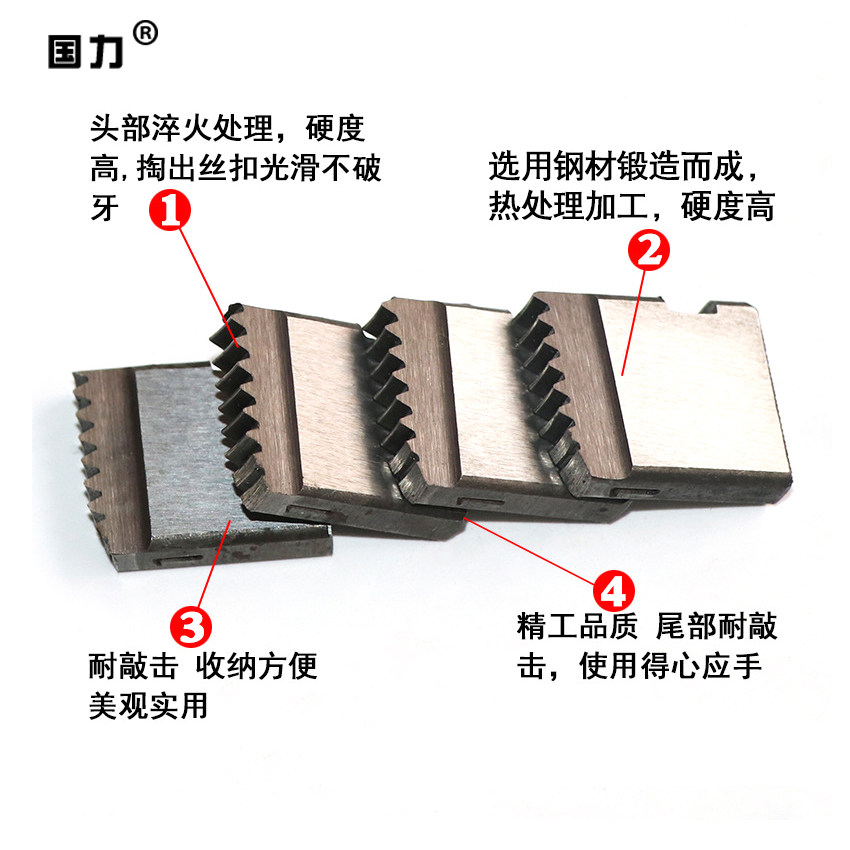 国力®

头部淬火处理，硬度高，掏出丝扣光滑不破牙

1

选用钢材锻造而成，热处理加工，硬度高

2

3

耐敲击 收纳方便 美观实用

4

精工品质 尾部耐敲击，使用得心应手