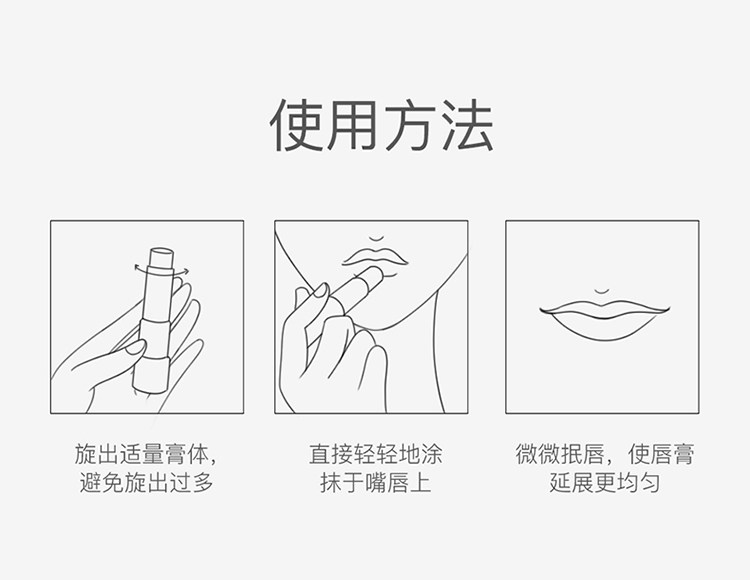 使用方法

旋出适量膏体，避免旋出过多

直接轻轻地涂抹于嘴唇上

微微抿唇，使唇膏延展更均匀