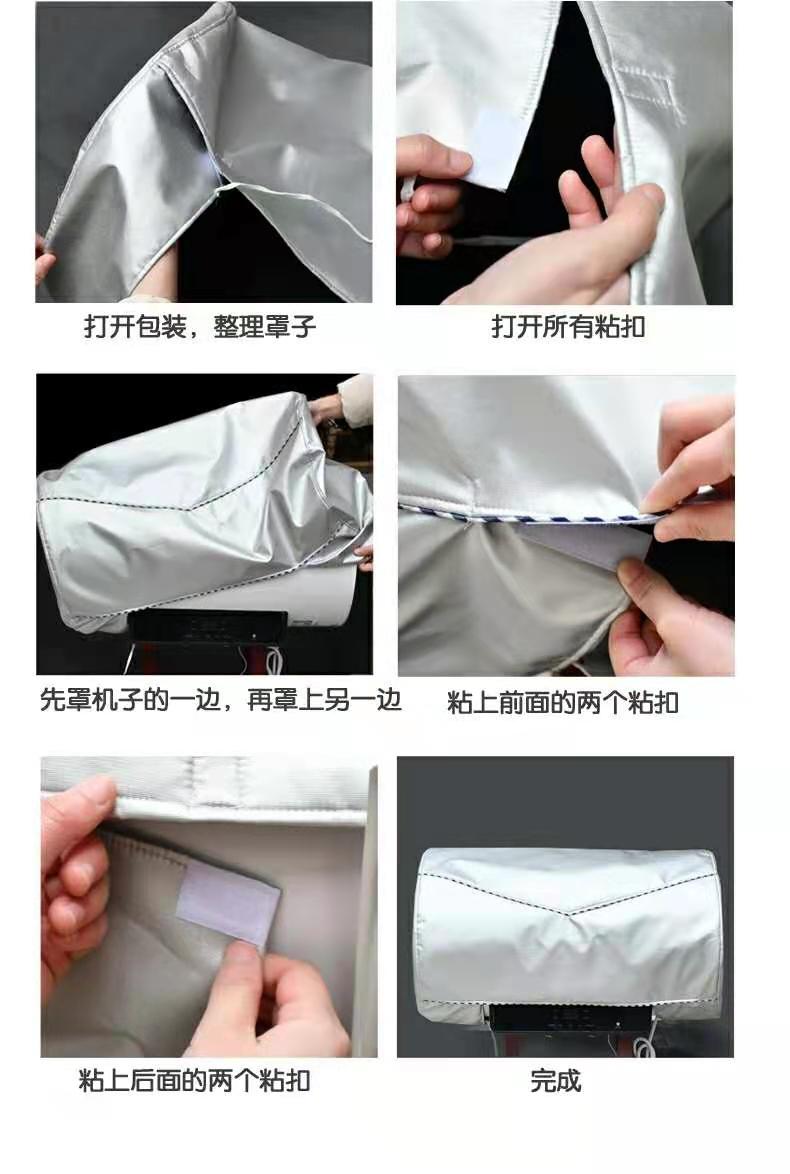 打开包装，整理罩子

打开所有粘扣

先罩机子的一边，再罩上另一边

粘上前面的两个粘扣

粘上后面的两个粘扣

完成